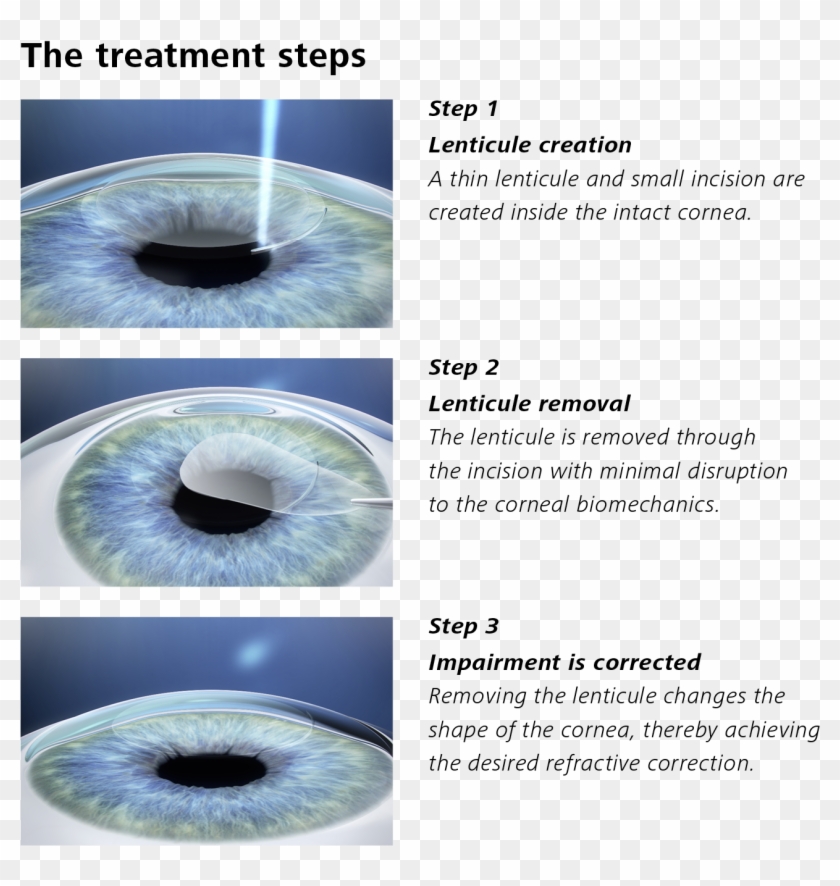 The treatment steps

Step 1

Lenticule creation

A thin lenticule and small incision are created inside the intact cornea.

Step 2

Lenticule removal

The lenticule is removed through the incision with minimal disruption to the corneal biomechanics.

Step 3

Impairment is corrected

Removing the lenticule changes the shape of the cornea, thereby achieving the desired refractive correction.