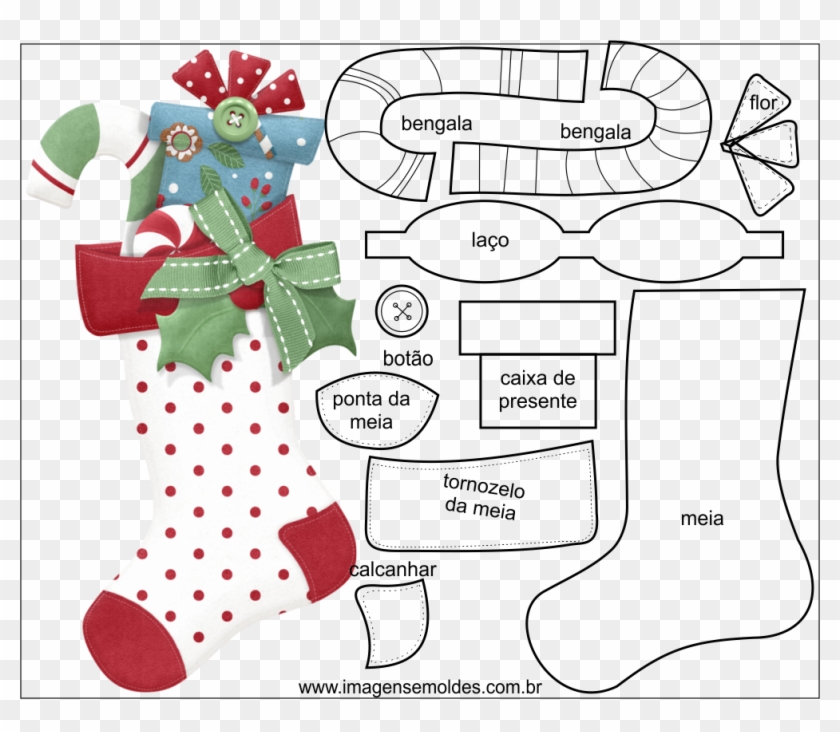 bengala

bengala

flor

laço

botão

caixa de presente

ponta da meia

tornozelo da meia

meia

calcanhar

www.imagensemoldes.com.br