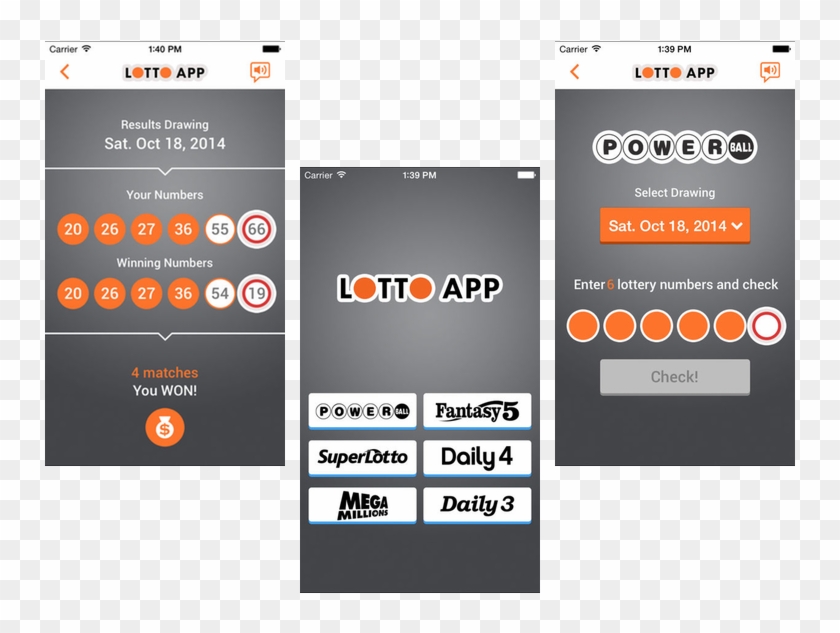 Carrier 1:40 PM

LOTTO APP

Results Drawing
Sat. Oct 18, 2014

Your Numbers
20 26 27 36 55 66

Winning Numbers
20 26 27 36 54 19

4 matches
You WON!

Carrier 1:39 PM

LOTTO APP

POWERBALL
Fantasy5
SuperLotto
Daily 4
MEGA MILLIONS
Daily 3

Carrier 1:39 PM

LOTTO APP

POWERBALL

Select Drawing
Sat. Oct 18, 2014

Enter 6 lottery numbers and check

Check!