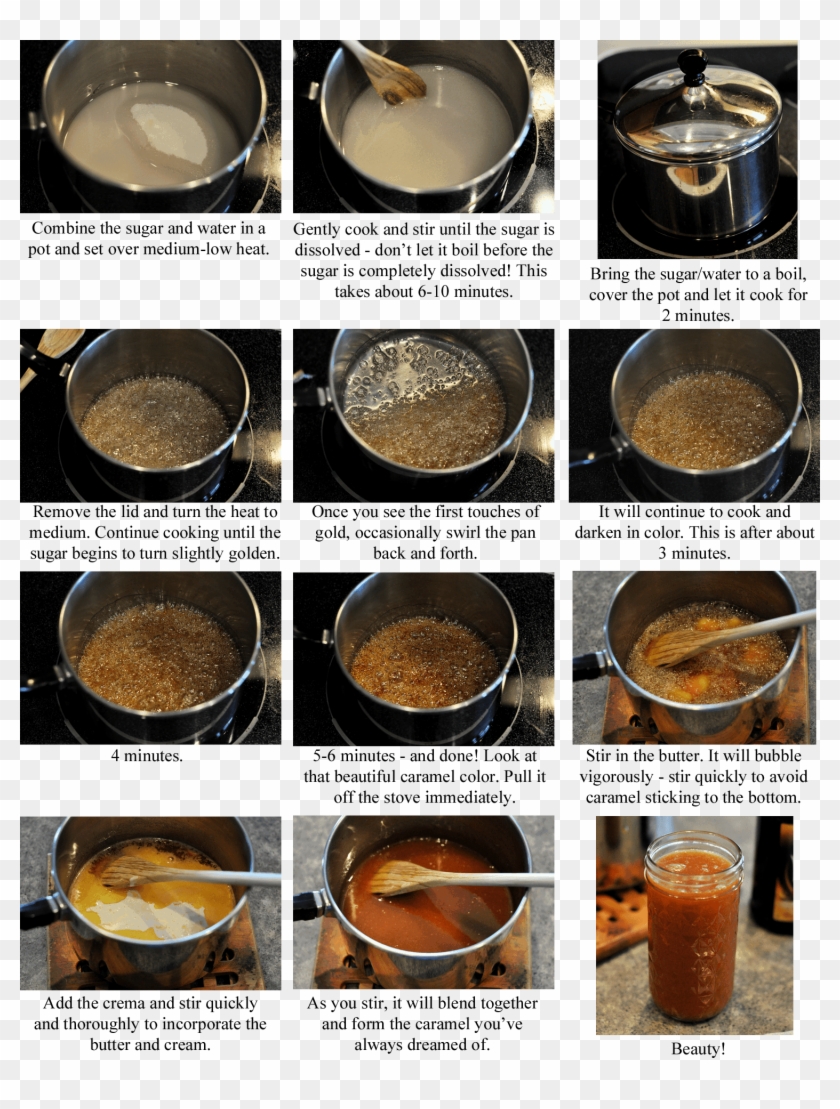 Combine the sugar and water in a pot and set over medium-low heat.

Gently cook and stir until the sugar is dissolved - don't let it boil before the sugar is completely dissolved! This takes about 6-10 minutes.

Bring the sugar/water to a boil, cover the pot and let it cook for 2 minutes.

Remove the lid and turn the heat to medium. Continue cooking until the sugar begins to turn slightly golden.

Once you see the first touches of gold, occasionally swirl the pan back and forth.

It will continue to cook and darken in color. This is after about 3 minutes.

4 minutes.

5-6 minutes - and done! Look at that beautiful caramel color. Pull it off the stove immediately.

Stir in the butter. It will bubble vigorously - stir quickly to avoid caramel sticking to the bottom.

Add the crema and stir quickly and thoroughly to incorporate the butter and cream.

As you stir, it will blend together and form the caramel you've always dreamed of.

Beauty!