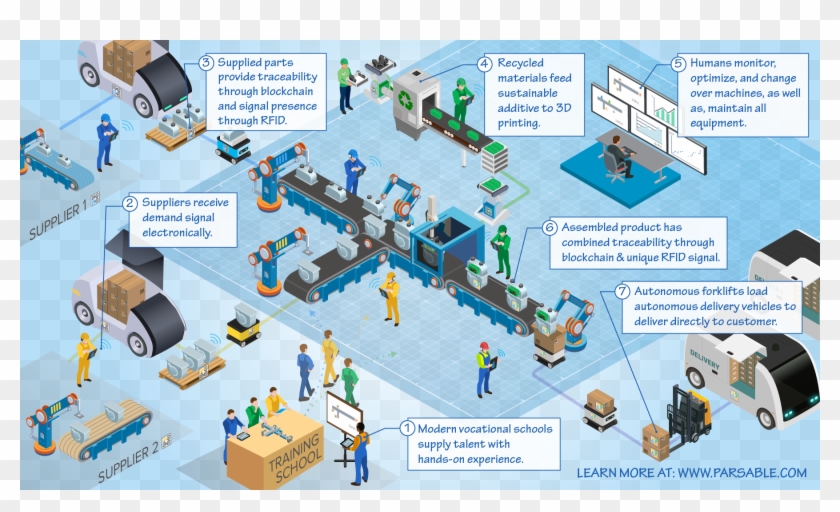 3 Supplied parts provide traceability through blockchain and signal presence through RFID.

4 Recycled materials feed sustainable additive to 3D printing.

5 Humans monitor, optimize, and change over machines, as well as, maintain all equipment.

SUPPLIER 1

2 Suppliers receive demand signal electronically.

6 Assembled product has combined traceability through blockchain & unique RFID signal.

7 Autonomous forklifts load autonomous delivery vehicles to deliver directly to customer.

DELIVERY

SUPPLIER 2

TRAINING SCHOOL

1 Modern vocational schools supply talent with hands-on experience.

LEARN MORE AT: WWW.PARSABLE.COM