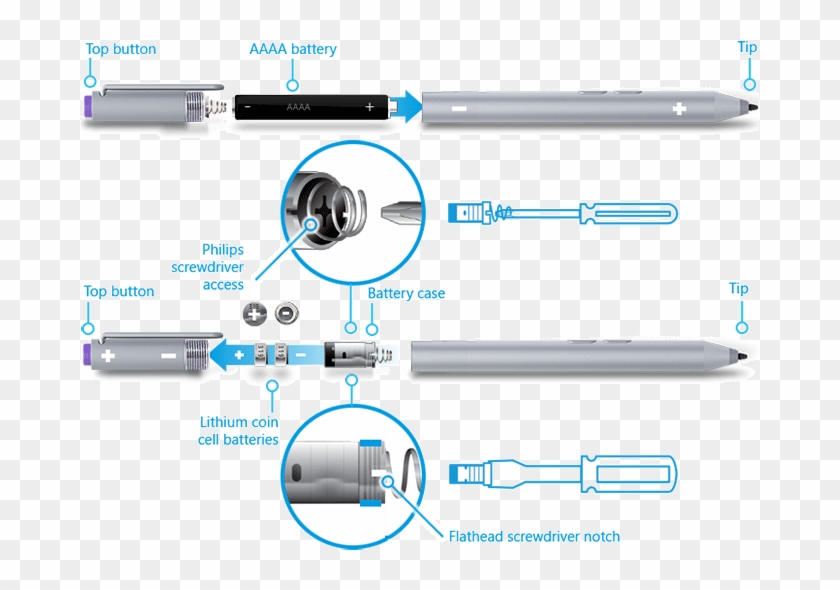 Top button

AAAA battery

Tip

-

AAAA

+

-

+

Philips screwdriver access

Top button

Battery case

Tip

+

-

+

-

Lithium coin cell batteries

Flathead screwdriver notch