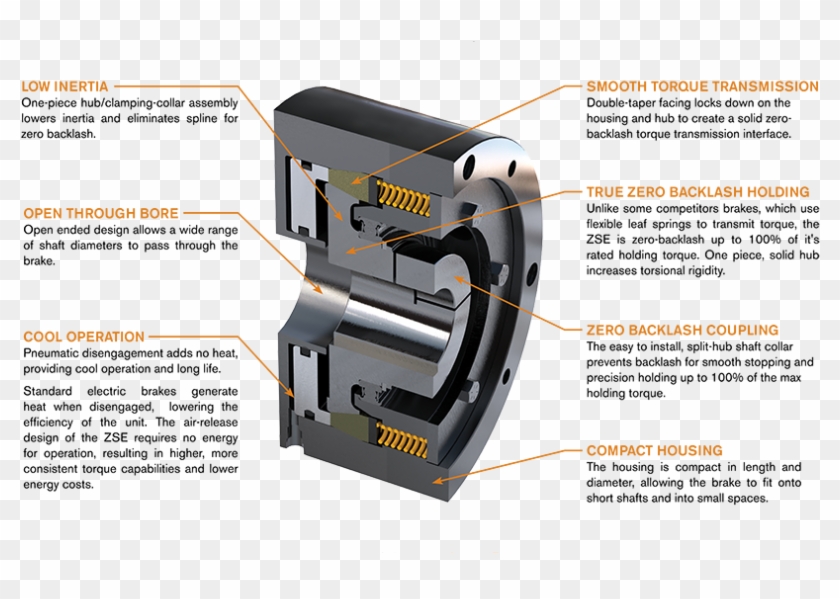 LOW INERTIA
One-piece hub/clamping-collar assembly lowers inertia and eliminates spline for zero backlash.

OPEN THROUGH BORE
Open ended design allows a wide range of shaft diameters to pass through the brake.

COOL OPERATION
Pneumatic disengagement adds no heat, providing cool operation and long life.

Standard electric brakes generate heat when disengaged, lowering the efficiency of the unit. The air-release design of the ZSE requires no energy for operation, resulting in higher, more consistent torque capabilities and lower energy costs.

SMOOTH TORQUE TRANSMISSION
Double-taper facing locks down on the housing and hub to create a solid zero-backlash torque transmission interface.

TRUE ZERO BACKLASH HOLDING
Unlike some competitors brakes, which use flexible leaf springs to transmit torque, the ZSE is zero-backlash up to 100% of it's rated holding torque. One piece, solid hub increases torsional rigidity.

ZERO BACKLASH COUPLING
The easy to install, split-hub shaft collar prevents backlash for smooth stopping and precision holding up to 100% of the max holding torque.

COMPACT HOUSING
The housing is compact in length and diameter, allowing the brake to fit onto short shafts and into small spaces.