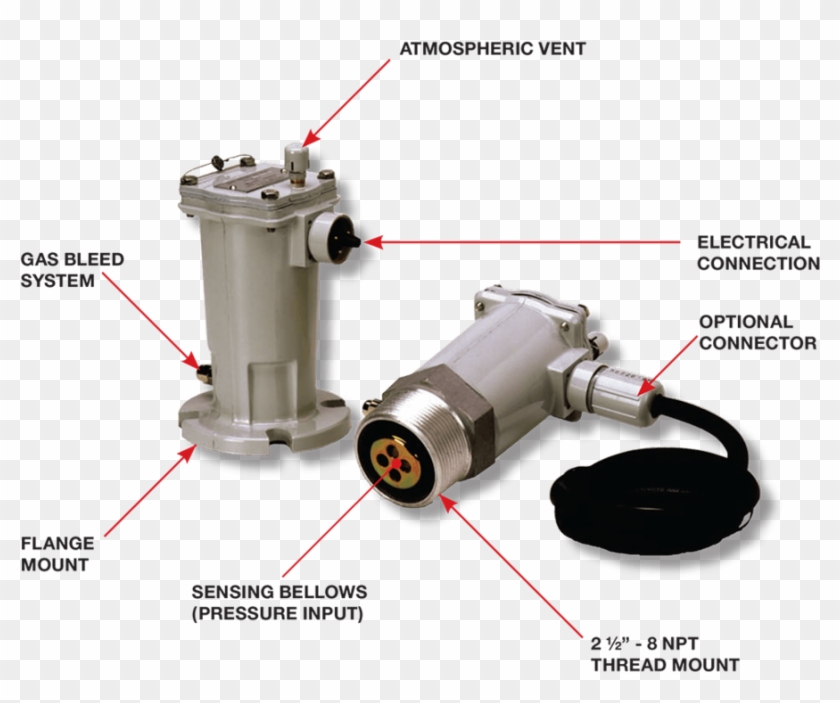 ATMOSPHERIC VENT

GAS BLEED SYSTEM

ELECTRICAL CONNECTION

OPTIONAL CONNECTOR

FLANGE MOUNT

SENSING BELLOWS (PRESSURE INPUT)

2 ½" - 8 NPT THREAD MOUNT