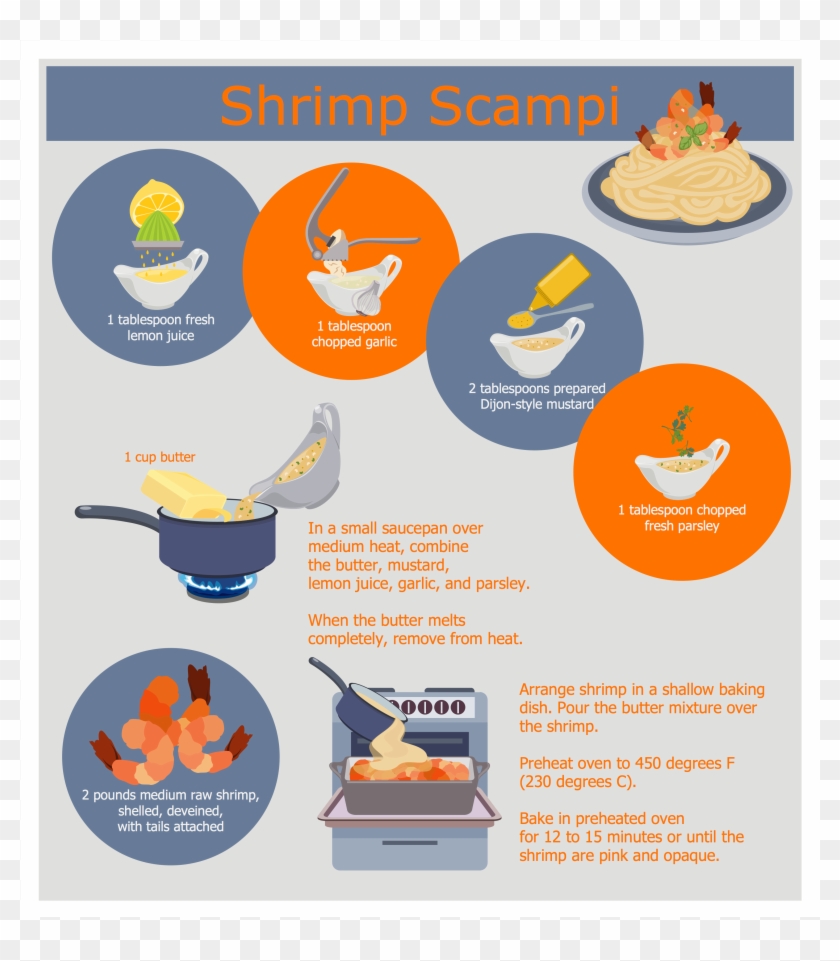 Shrimp Scampi

1 tablespoon fresh lemon juice

1 tablespoon chopped garlic

2 tablespoons prepared Dijon-style mustard

1 tablespoon chopped fresh parsley

1 cup butter

In a small saucepan over medium heat, combine the butter, mustard, lemon juice, garlic, and parsley.

When the butter melts completely, remove from heat.

2 pounds medium raw shrimp, shelled, deveined, with tails attached

Arrange shrimp in a shallow baking dish. Pour the butter mixture over the shrimp.

Preheat oven to 450 degrees F (230 degrees C).

Bake in preheated oven for 12 to 15 minutes or until the shrimp are pink and opaque.