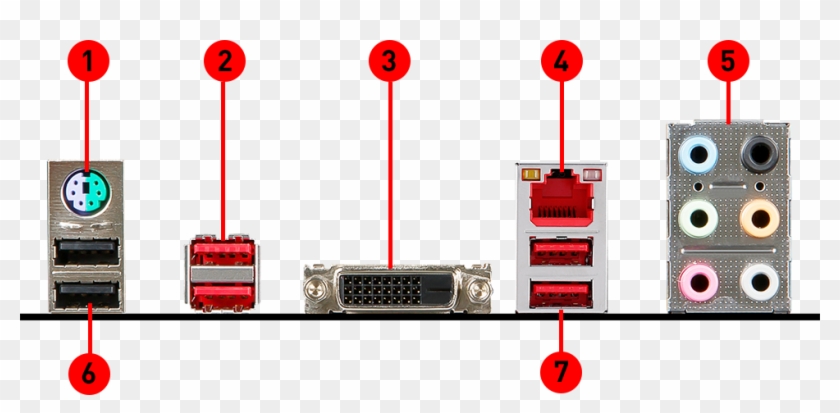 1
2
3
4
5
6
7