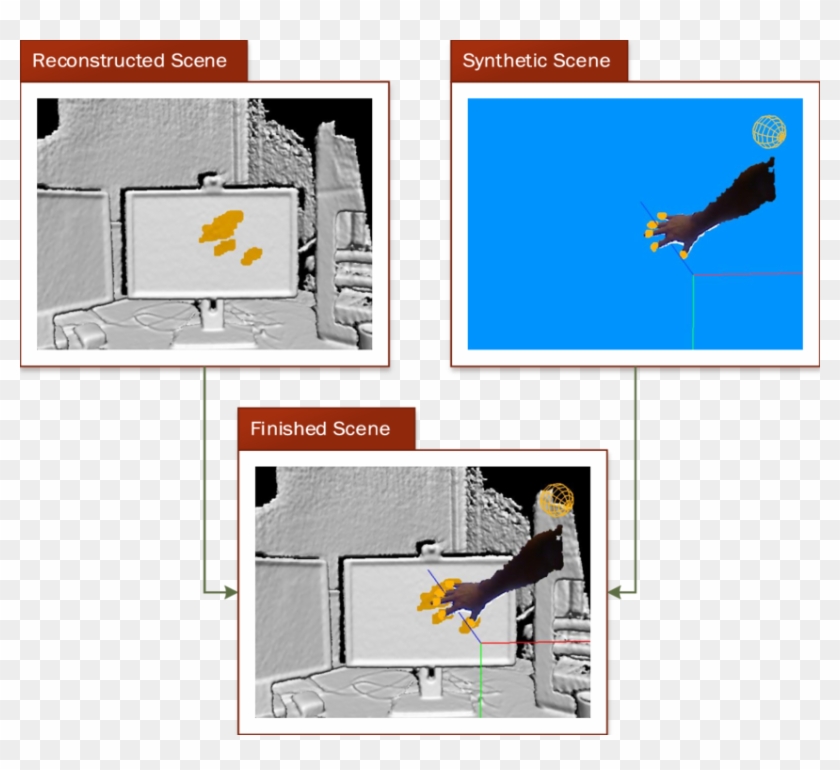 Reconstructed Scene

Synthetic Scene

Finished Scene