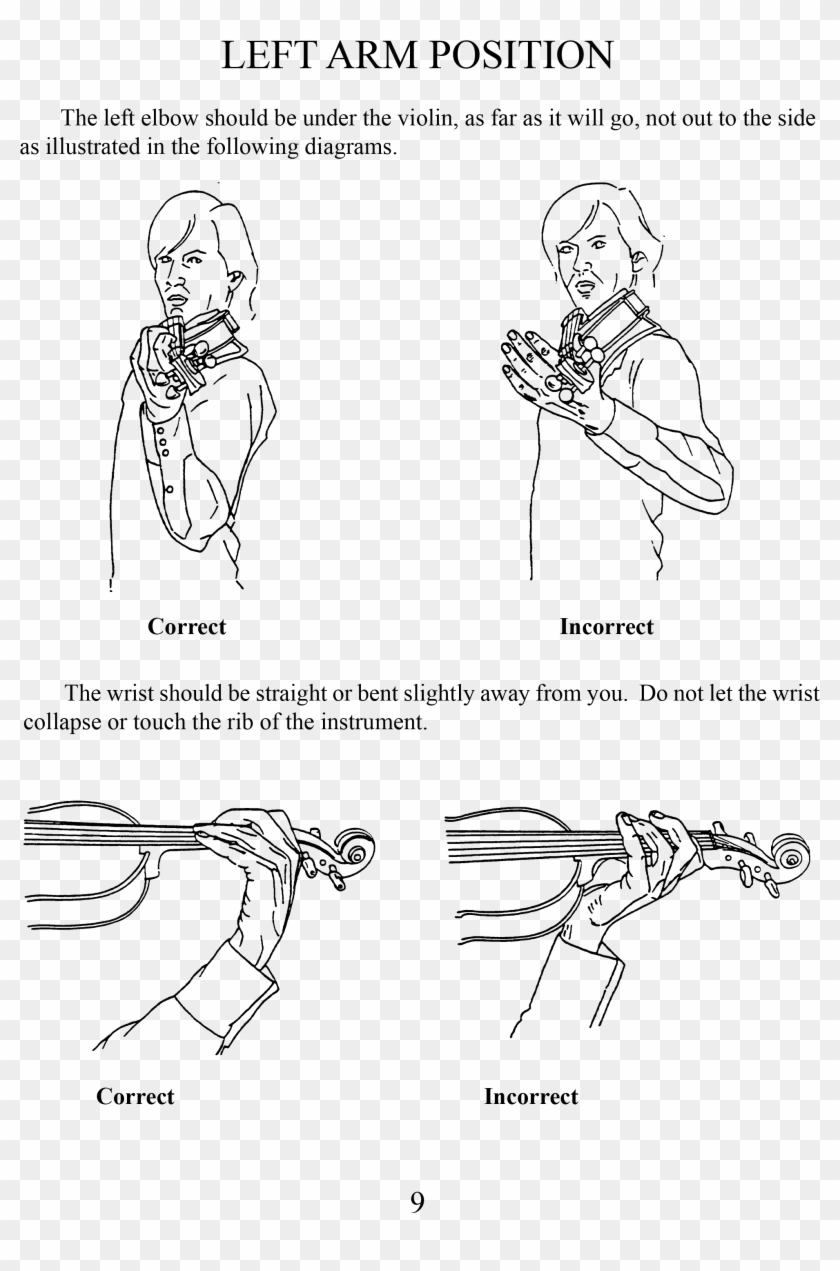 LEFT ARM POSITION

The left elbow should be under the violin, as far as it will go, not out to the side as illustrated in the following diagrams.

Correct

Incorrect

The wrist should be straight or bent slightly away from you. Do not let the wrist collapse or touch the rib of the instrument.

Correct

Incorrect

9