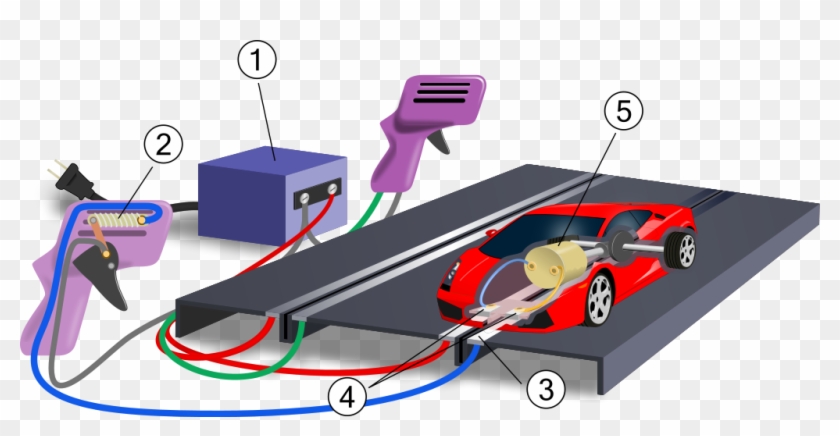 1
2
5
4
3