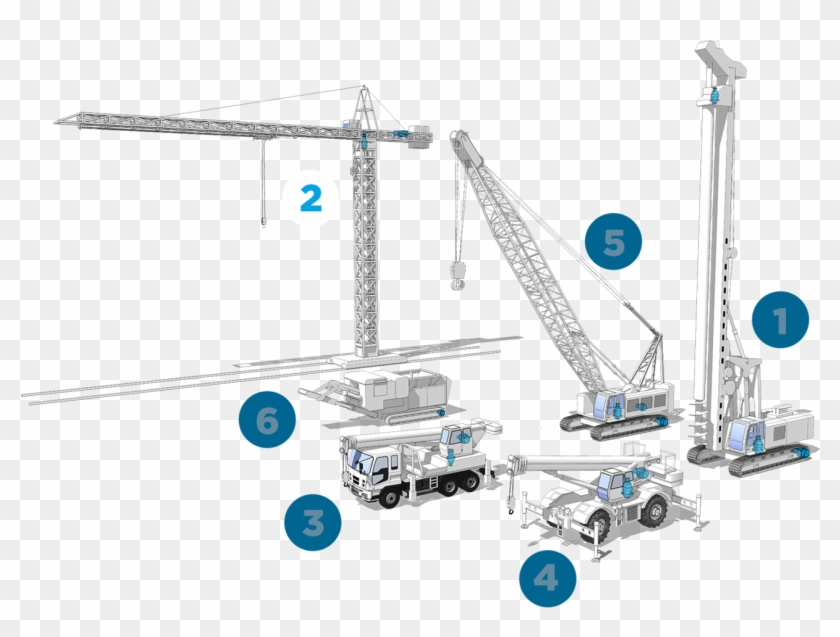 2
5
1
6
3
4