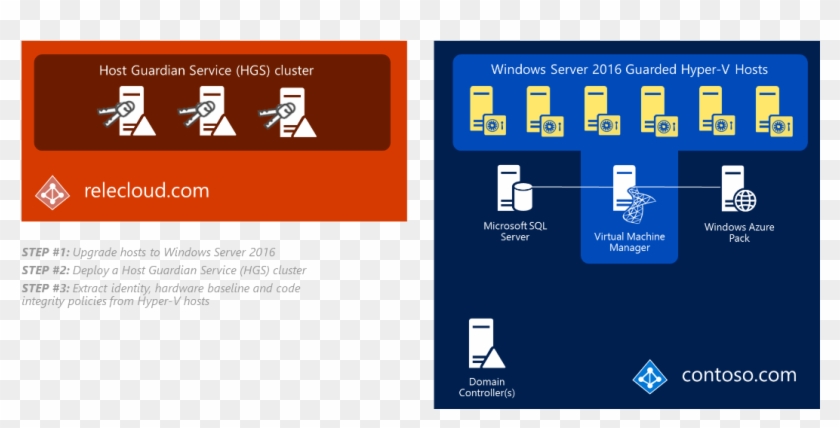 Host Guardian Service (HGS) cluster

relecloud.com

STEP #1: Upgrade hosts to Windows Server 2016
STEP #2: Deploy a Host Guardian Service (HGS) cluster
STEP #3: Extract identity, hardware baseline and code integrity policies from Hyper-V hosts

Windows Server 2016 Guarded Hyper-V Hosts

Microsoft SQL Server

Virtual Machine Manager

Windows Azure Pack

Domain Controller(s)

contoso.com