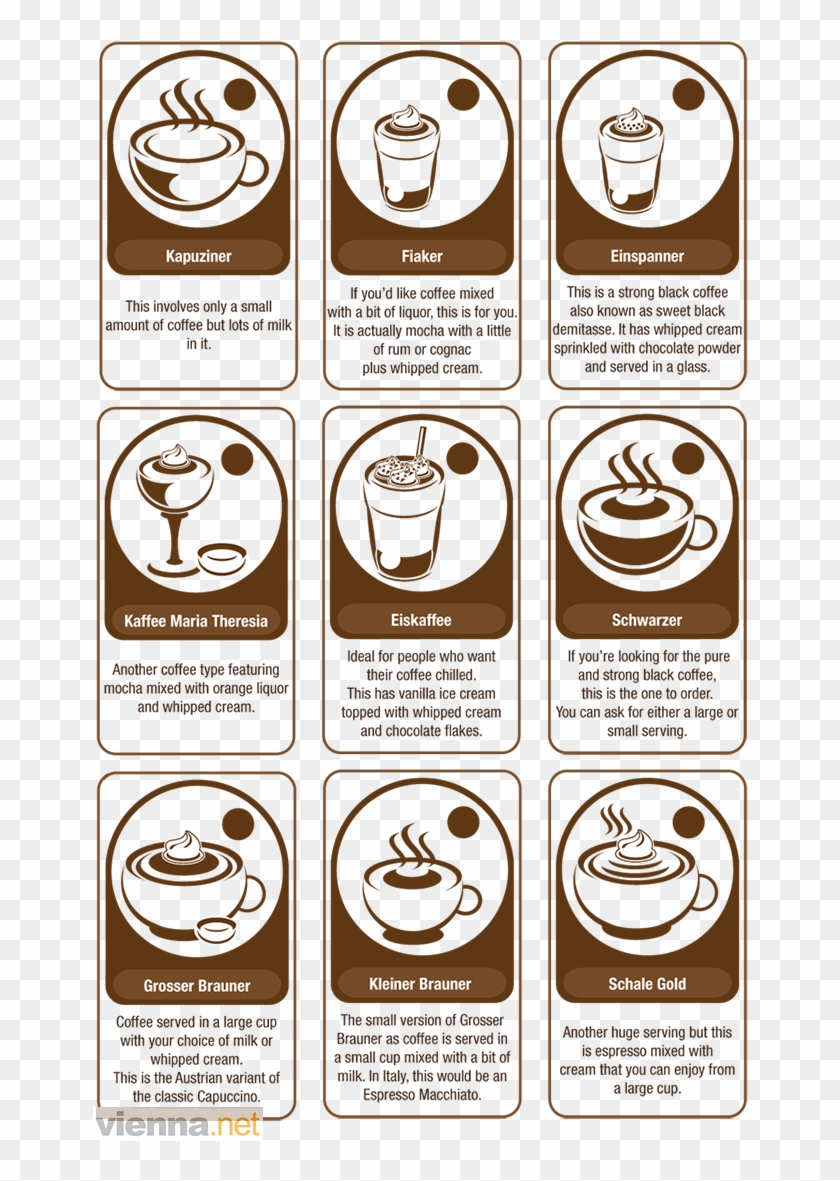 Kapuziner

This involves only a small amount of coffee but lots of milk in it.

Fiaker

If you'd like coffee mixed with a bit of liquor, this is for you. It is actually mocha with a little of rum or cognac plus whipped cream.

Einspanner

This is a strong black coffee also known as sweet black demitasse. It has whipped cream sprinkled with chocolate powder and served in a glass.

Kaffee Maria Theresia

Another coffee type featuring mocha mixed with orange liquor and whipped cream.

Eiskaffee

Ideal for people who want their coffee chilled. This has vanilla ice cream topped with whipped cream and chocolate flakes.

Schwarzer

If you're looking for the pure and strong black coffee, this is the one to order. You can ask for either a large or small serving.

Grosser Brauner

Coffee served in a large cup with your choice of milk or whipped cream. This is the Austrian variant of the classic Capuccino.

Kleiner Brauner

The small version of Grosser Brauner as coffee is served in a small cup mixed with a bit of milk. In Italy, this would be an Espresso Macchiato.

Schale Gold

Another huge serving but this is espresso mixed with cream that you can enjoy from a large cup.

vienna.net