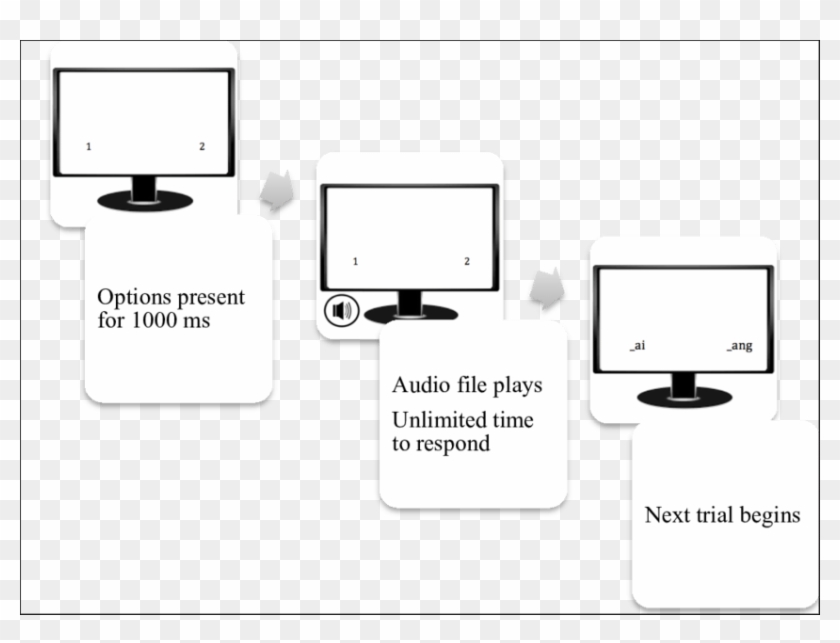 1 2

Options present for 1000 ms

1 2

Audio file plays

Unlimited time to respond

_ai _ang

Next trial begins