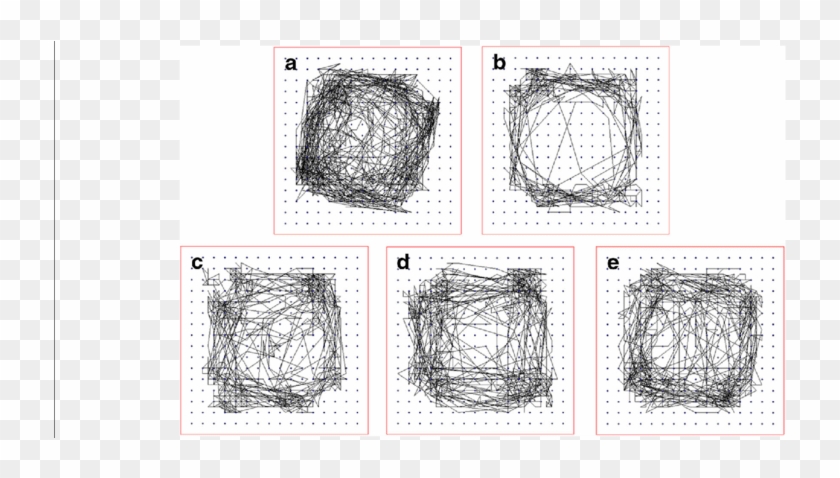 a

b

c

d

e