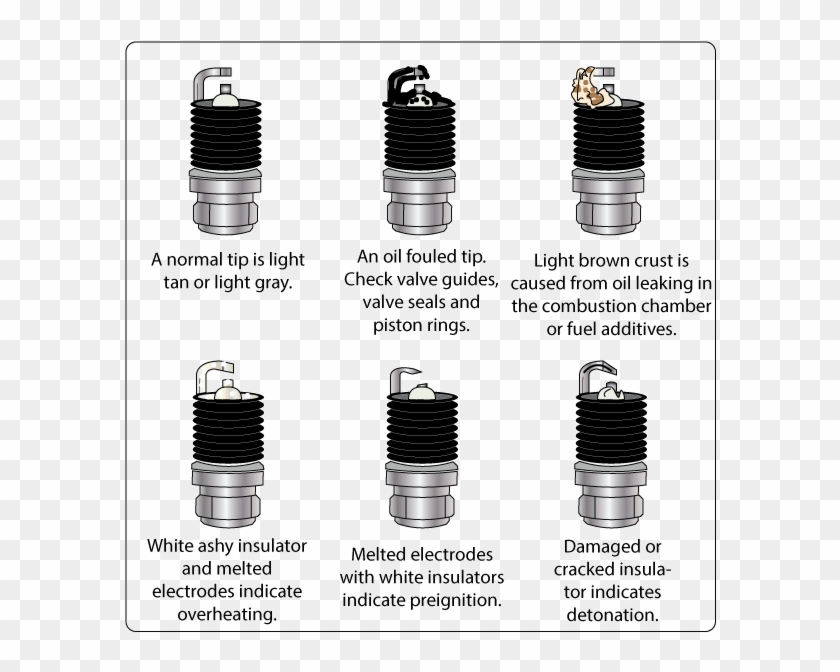 A normal tip is light tan or light gray.

An oil fouled tip. Check valve guides, valve seals and piston rings.

Light brown crust is caused from oil leaking in the combustion chamber or fuel additives.

White ashy insulator and melted electrodes indicate overheating.

Melted electrodes with white insulators indicate preignition.

Damaged or cracked insulator indicates detonation.