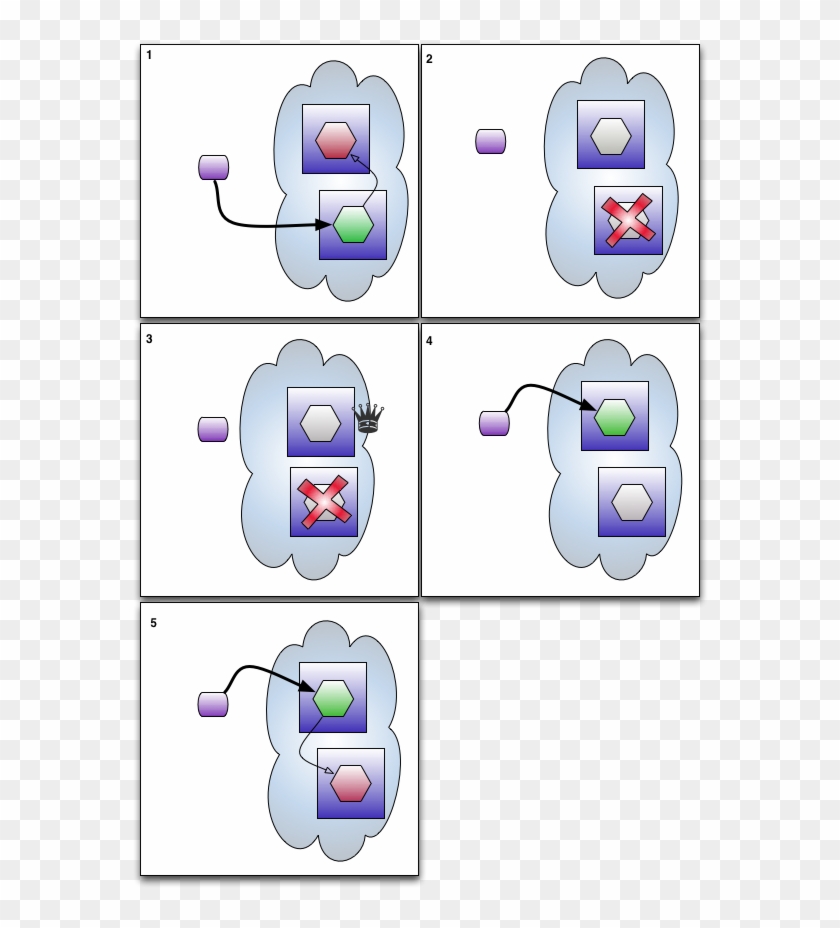 1

2

3

4

5