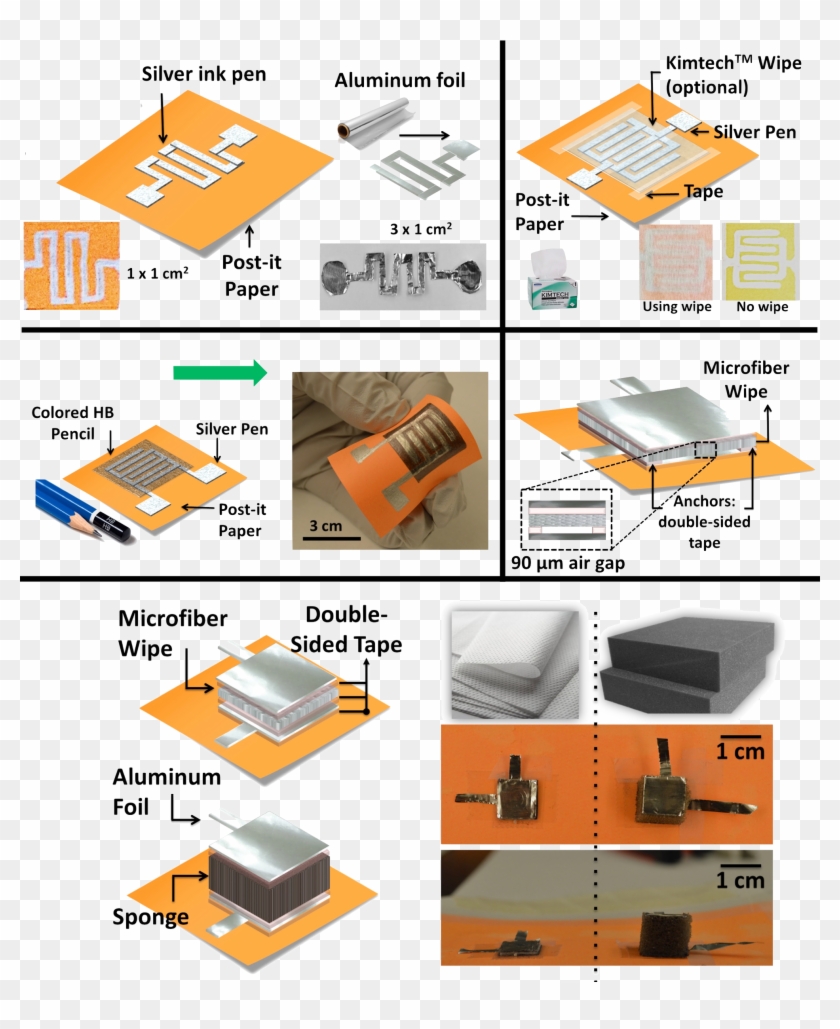 Silver ink pen

Aluminum foil

1 x 1 cm$^2$

Post-it Paper

3 x 1 cm$^2$

Kimtech$^{TM}$ Wipe (optional)

Silver Pen

Tape

Post-it Paper

KIMTECH

Using wipe

No wipe

Colored HB Pencil

Silver Pen

Post-it Paper

3 cm

Microfiber Wipe

Anchors: double-sided tape

90 µm air gap

Microfiber Wipe

Double-Sided Tape

Aluminum Foil

Sponge

1 cm

1 cm