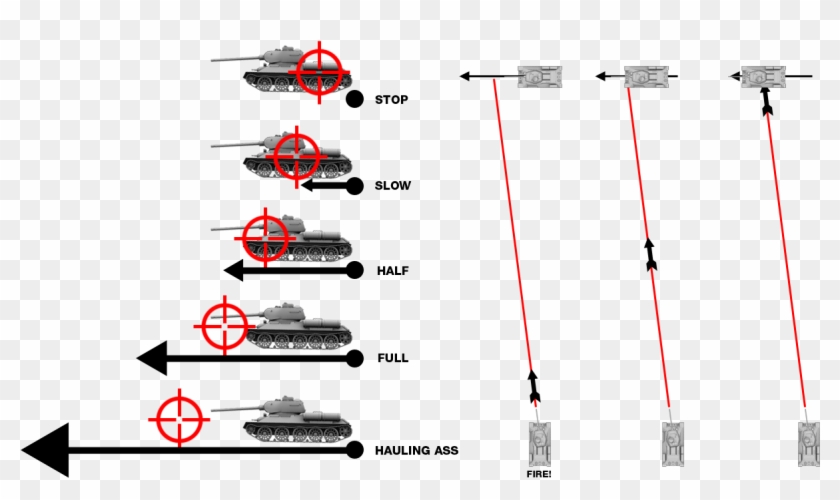 STOP

SLOW

HALF

FULL

HAULING ASS

FIRE!