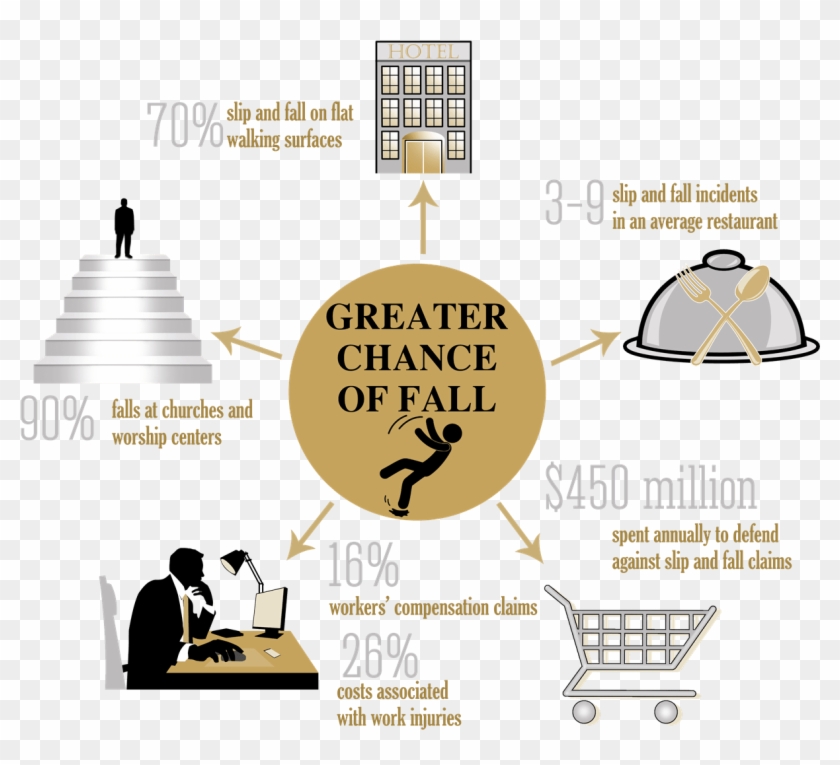 HOTEL

70% slip and fall on flat walking surfaces

3-9 slip and fall incidents in an average restaurant

GREATER CHANCE OF FALL

90% falls at churches and worship centers

$450 million spent annually to defend against slip and fall claims

16% workers' compensation claims

26% costs associated with work injuries