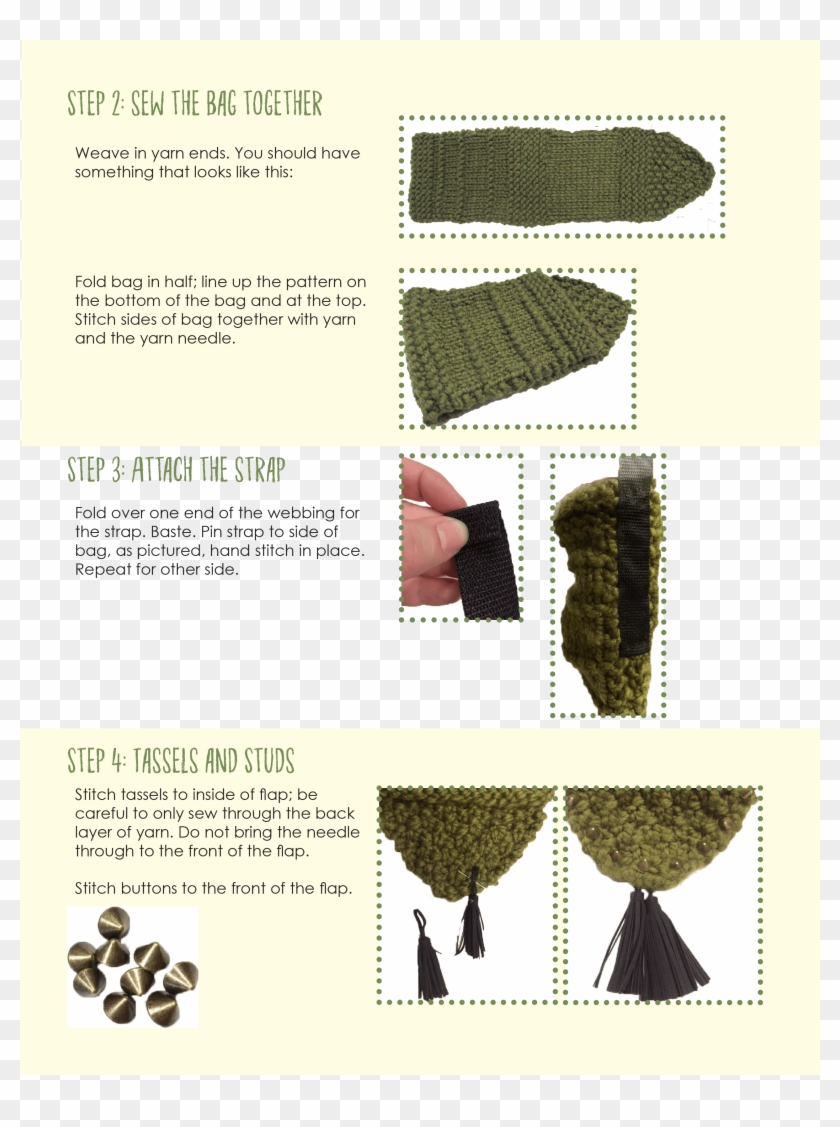 STEP 2: SEW THE BAG TOGETHER

Weave in yarn ends. You should have something that looks like this:

Fold bag in half; line up the pattern on the bottom of the bag and at the top. Stitch sides of bag together with yarn and the yarn needle.

STEP 3: ATTACH THE STRAP

Fold over one end of the webbing for the strap. Baste. Pin strap to side of bag, as pictured, hand stitch in place. Repeat for other side.

STEP 4: TASSELS AND STUDS

Stitch tassels to inside of flap; be careful to only sew through the back layer of yarn. Do not bring the needle through to the front of the flap.

Stitch buttons to the front of the flap.