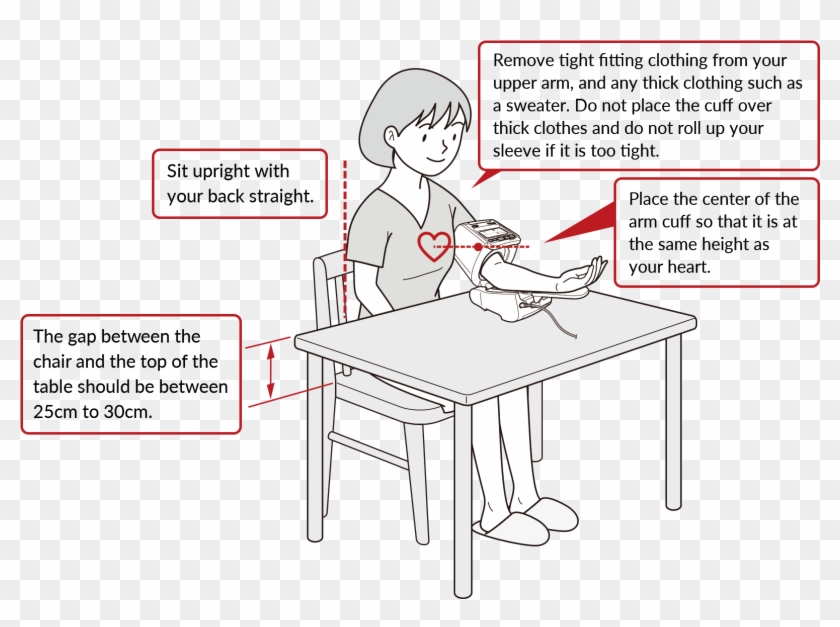 Remove tight fitting clothing from your upper arm, and any thick clothing such as a sweater. Do not place the cuff over thick clothes and do not roll up your sleeve if it is too tight.

Sit upright with your back straight.

Place the center of the arm cuff so that it is at the same height as your heart.

The gap between the chair and the top of the table should be between 25cm to 30cm.