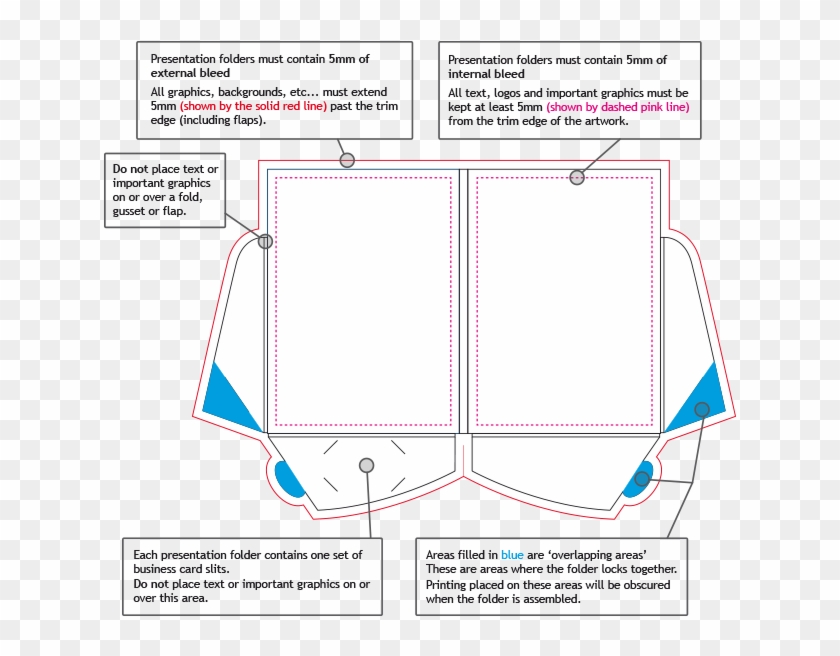 Presentation folders must contain 5mm of external bleed

All graphics, backgrounds, etc... must extend 5mm (shown by the solid red line) past the trim edge (including flaps).

Presentation folders must contain 5mm of internal bleed

All text, logos and important graphics must be kept at least 5mm (shown by dashed pink line) from the trim edge of the artwork.

Do not place text or important graphics on or over a fold, gusset or flap.

Each presentation folder contains one set of business card slits.
Do not place text or important graphics on or over this area.

Areas filled in blue are 'overlapping areas'
These are areas where the folder locks together.
Printing placed on these areas will be obscured when the folder is assembled.