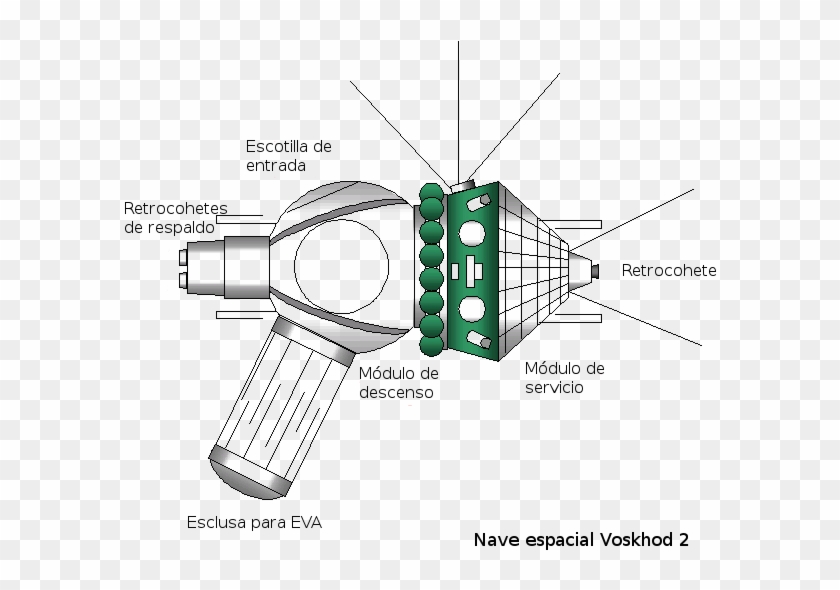 Escotilla de entrada

Retrocohetes de respaldo

Retrocohete

Módulo de descenso

Módulo de servicio

Esclusa para EVA

Nave espacial Voskhod 2