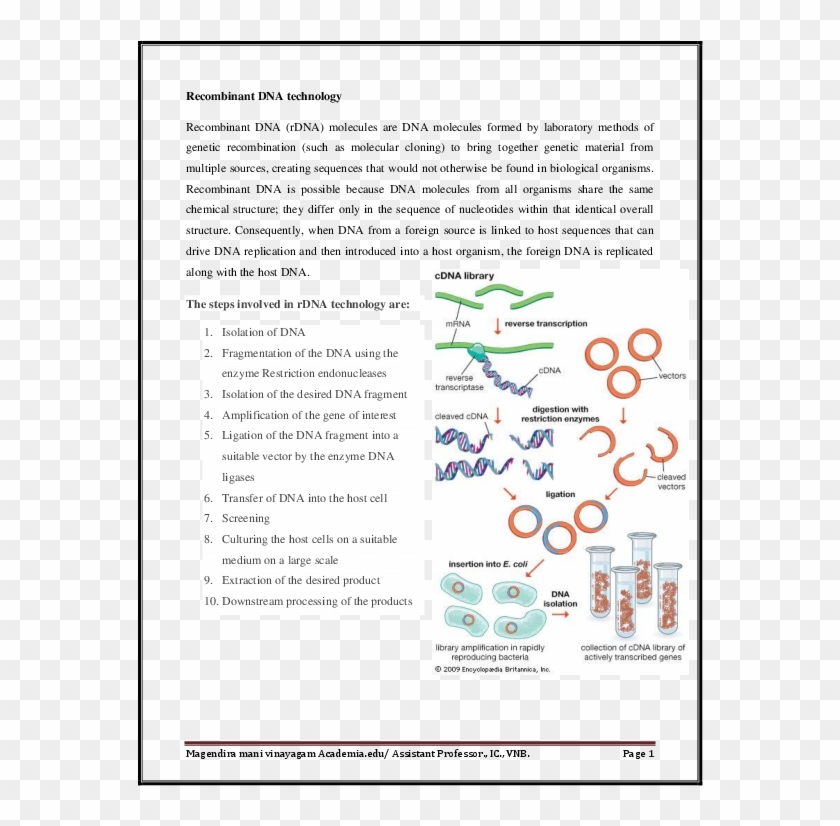 Recombinant DNA technology

Recombinant DNA (rDNA) molecules are DNA molecules formed by laboratory methods of genetic recombination (such as molecular cloning) to bring together genetic material from multiple sources, creating sequences that would not otherwise be found in biological organisms. Recombinant DNA is possible because DNA molecules from all organisms share the same chemical structure; they differ only in the sequence of nucleotides within that identical overall structure. Consequently, when DNA from a foreign source is linked to host sequences that can drive DNA replication and then introduced into a host organism, the foreign DNA is replicated along with the host DNA.

The steps involved in rDNA technology are:

1. Isolation of DNA
2. Fragmentation of the DNA using the enzyme Restriction endonucleases
3. Isolation of the desired DNA fragment
4. Amplification of the gene of interest
5. Ligation of the DNA fragment into a suitable vector by the enzyme DNA ligases
6. Transfer of DNA into the host cell
7. Screening
8. Culturing the host cells on a suitable medium on a large scale
9. Extraction of the desired product
10. Downstream processing of the products

cDNA library
mRNA
reverse transcription
reverse transcriptase
cDNA
vectors
cleaved cDNA
digestion with restriction enzymes
cleaved vectors
ligation
insertion into E. coli
DNA isolation
library amplification in rapidly reproducing bacteria
collection of cDNA library of actively transcribed genes
© 2009 Encyclopædia Britannica, Inc.

Magendira mani vinayagam Academia.edu/ Assistant Professor., IC., VNB. Page 1