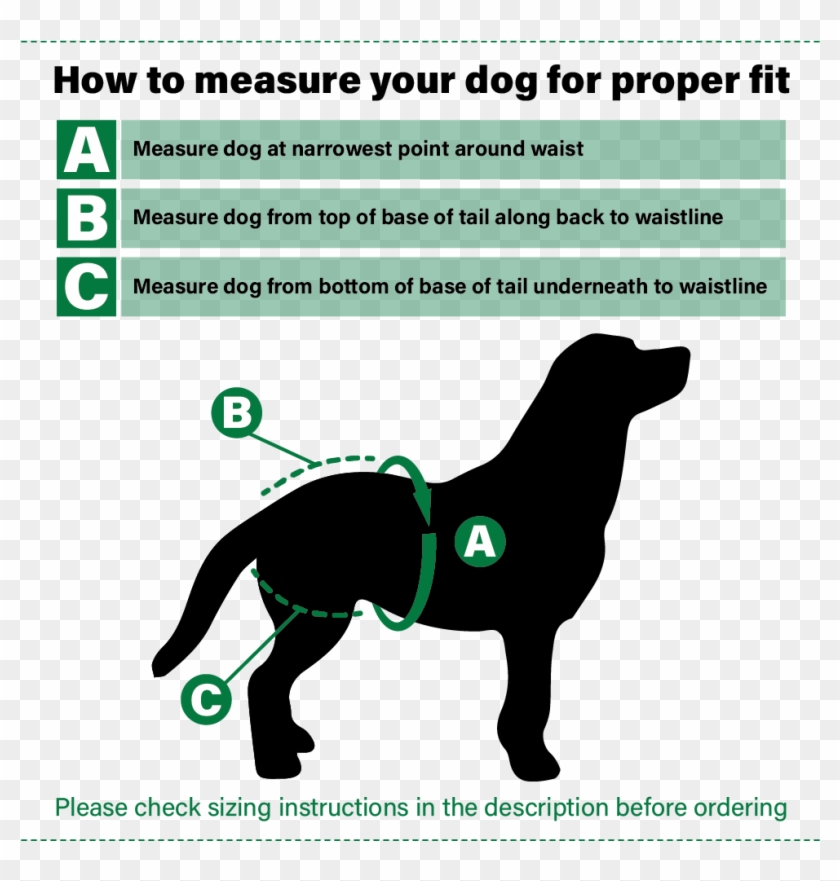 How to measure your dog for proper fit

A Measure dog at narrowest point around waist

B Measure dog from top of base of tail along back to waistline

C Measure dog from bottom of base of tail underneath to waistline

B

A

C

Please check sizing instructions in the description before ordering