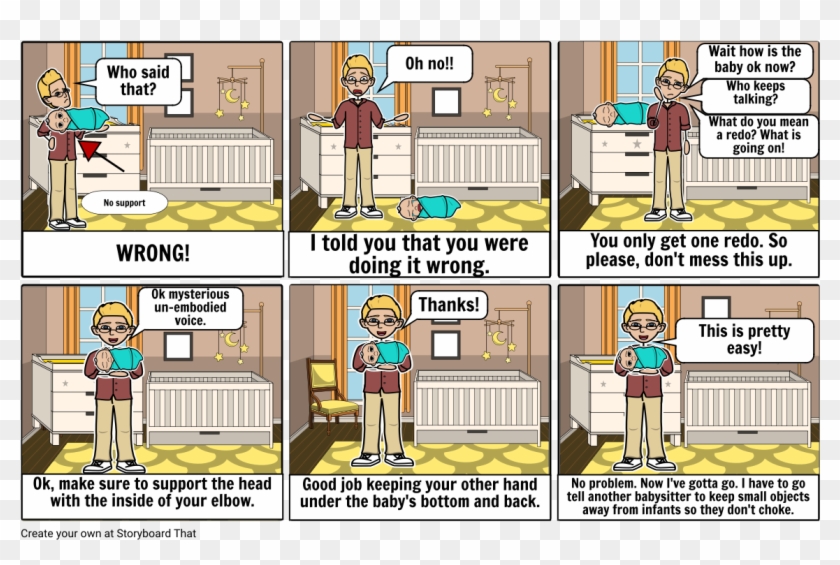 Who said that?

No support

WRONG!

Oh no!!

I told you that you were doing it wrong.

Wait how is the baby ok now?

Who keeps talking?

What do you mean a redo? What is going on!

You only get one redo. So please, don't mess this up.

Ok mysterious un-embodied voice.

Ok, make sure to support the head with the inside of your elbow.

Thanks!

Good job keeping your other hand under the baby's bottom and back.

This is pretty easy!

No problem. Now I've gotta go. I have to go tell another babysitter to keep small objects away from infants so they don't choke.

Create your own at Storyboard That