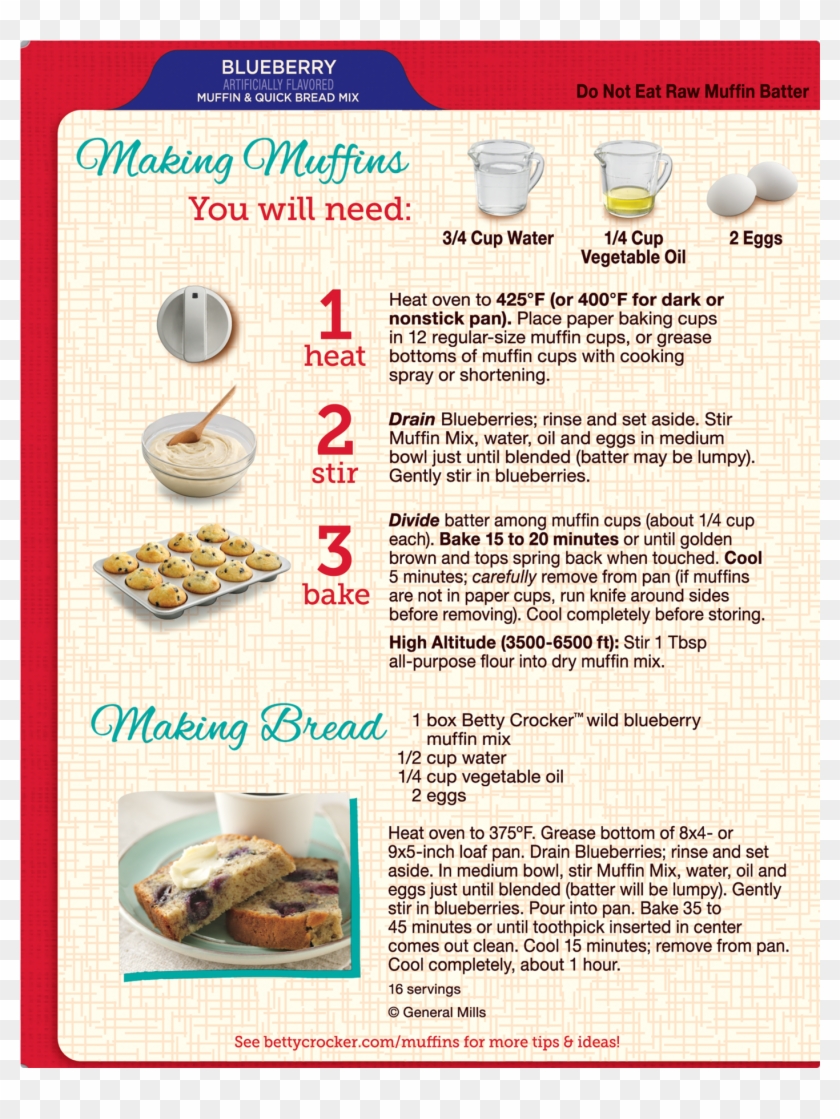 BLUEBERRY
ARTIFICIALLY FLAVORED
MUFFIN & QUICK BREAD MIX

Do Not Eat Raw Muffin Batter

Making Muffins
You will need:

3/4 Cup Water
1/4 Cup Vegetable Oil
2 Eggs

1 heat
Heat oven to 425°F (or 400°F for dark or nonstick pan). Place paper baking cups in 12 regular-size muffin cups, or grease bottoms of muffin cups with cooking spray or shortening.

2 stir
Drain Blueberries; rinse and set aside. Stir Muffin Mix, water, oil and eggs in medium bowl just until blended (batter may be lumpy). Gently stir in blueberries.

3 bake
Divide batter among muffin cups (about 1/4 cup each). Bake 15 to 20 minutes or until golden brown and tops spring back when touched. Cool 5 minutes; carefully remove from pan (if muffins are not in paper cups, run knife around sides before removing). Cool completely before storing.

High Altitude (3500-6500 ft): Stir 1 Tbsp all-purpose flour into dry muffin mix.

Making Bread
1 box Betty Crocker™ wild blueberry muffin mix
1/2 cup water
1/4 cup vegetable oil
2 eggs

Heat oven to 375°F. Grease bottom of 8x4- or 9x5-inch loaf pan. Drain Blueberries; rinse and set aside. In medium bowl, stir Muffin Mix, water, oil and eggs just until blended (batter will be lumpy). Gently stir in blueberries. Pour into pan. Bake 35 to 45 minutes or until toothpick inserted in center comes out clean. Cool 15 minutes; remove from pan. Cool completely, about 1 hour.

16 servings

© General Mills

See bettycrocker.com/muffins for more tips & ideas!