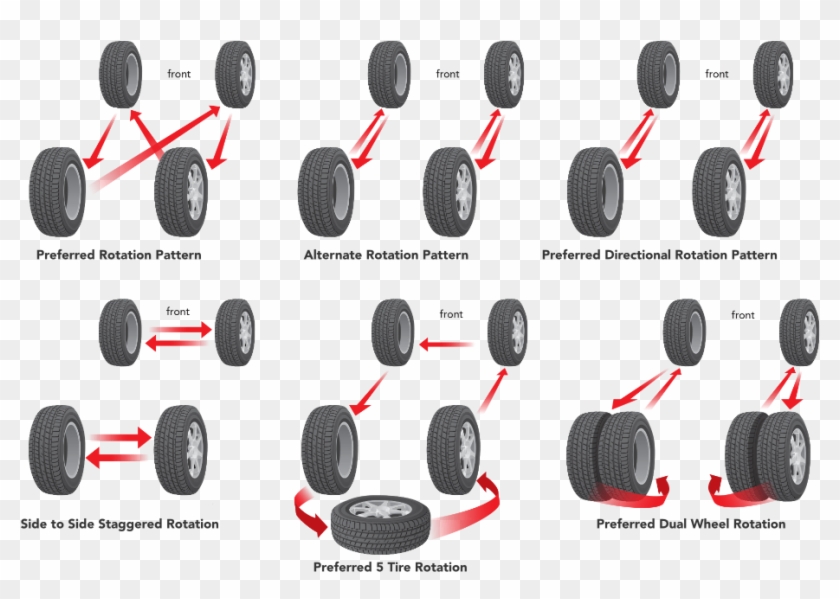 front

Preferred Rotation Pattern

front

Alternate Rotation Pattern

front

Preferred Directional Rotation Pattern

front

Side to Side Staggered Rotation

front

Preferred 5 Tire Rotation

front

Preferred Dual Wheel Rotation