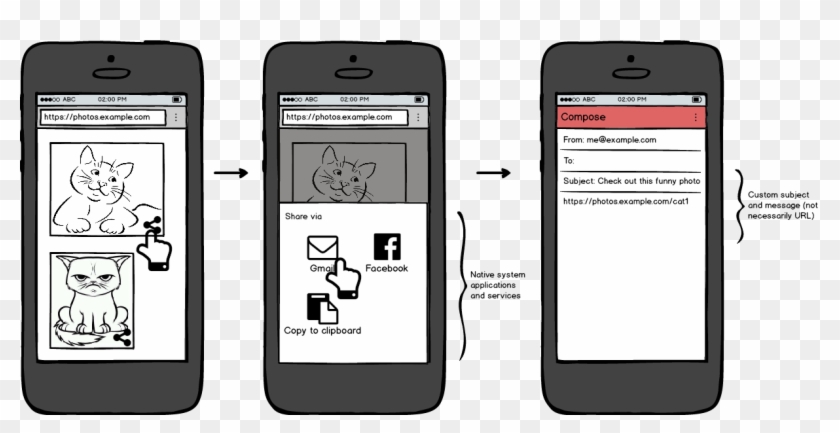 ●●●○○ ABC 02:00 PM
https://photos.example.com

●●●○○ ABC 02:00 PM
https://photos.example.com
Share via
Gmail
Facebook
Copy to clipboard

Native system applications and services

●●●○○ ABC 02:00 PM
Compose
From: me@example.com
To:
Subject: Check out this funny photo
https://photos.example.com/cat1

Custom subject and message (not necessarily URL)