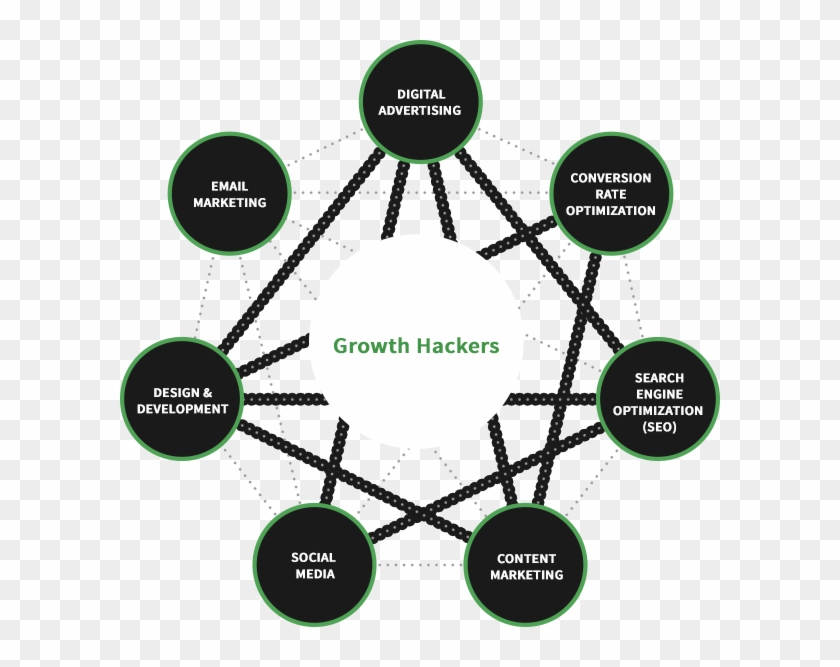 DIGITAL ADVERTISING

EMAIL MARKETING

CONVERSION RATE OPTIMIZATION

Growth Hackers

DESIGN & DEVELOPMENT

SEARCH ENGINE OPTIMIZATION (SEO)

SOCIAL MEDIA

CONTENT MARKETING