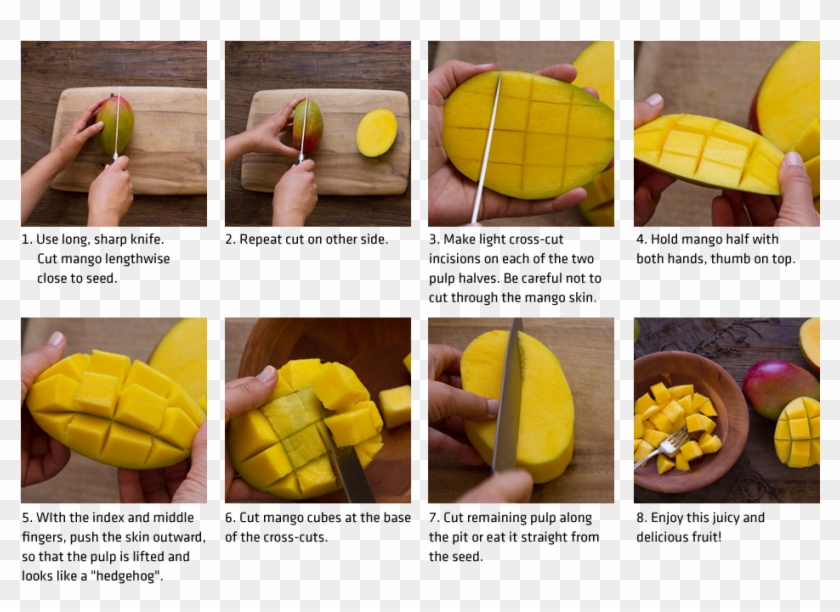 1. Use long, sharp knife. Cut mango lengthwise close to seed.

2. Repeat cut on other side.

3. Make light cross-cut incisions on each of the two pulp halves. Be careful not to cut through the mango skin.

4. Hold mango half with both hands, thumb on top.

5. WIth the index and middle fingers, push the skin outward, so that the pulp is lifted and looks like a "hedgehog".

6. Cut mango cubes at the base of the cross-cuts.

7. Cut remaining pulp along the pit or eat it straight from the seed.

8. Enjoy this juicy and delicious fruit!