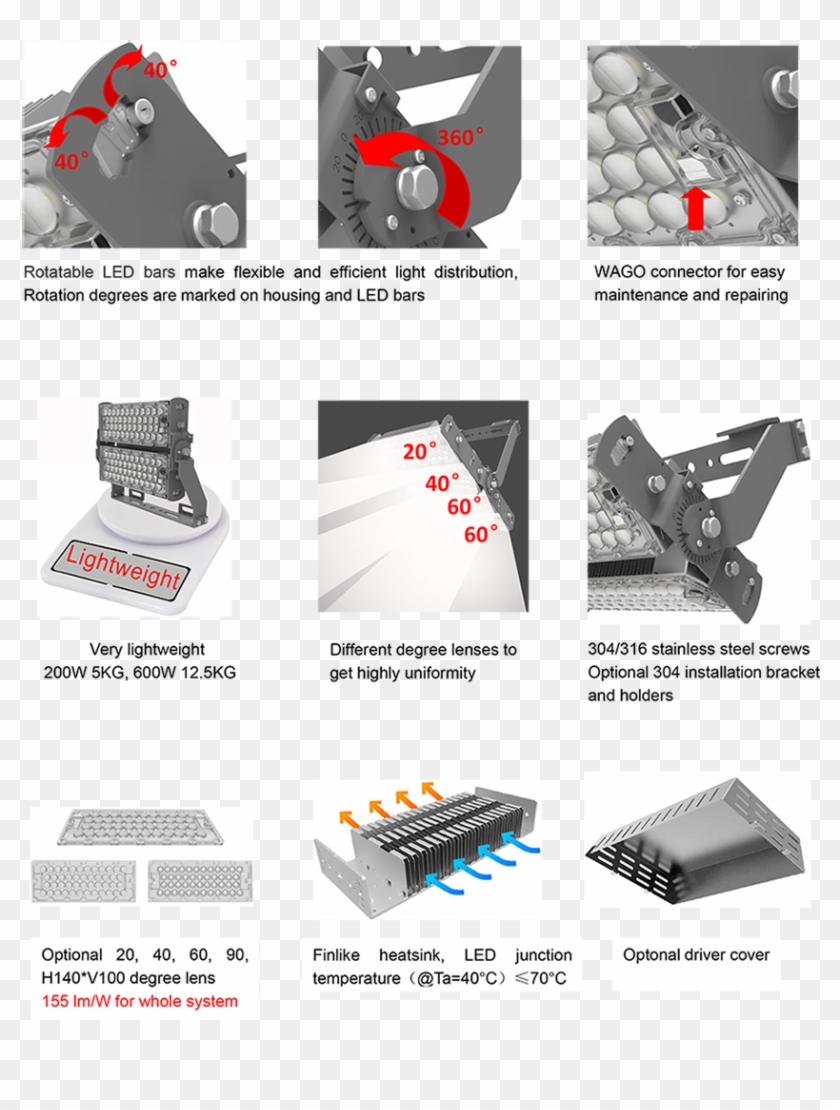 40°

40°

360°

Rotatable LED bars make flexible and efficient light distribution, Rotation degrees are marked on housing and LED bars

WAGO connector for easy maintenance and repairing

Lightweight

20°

40°

60°

60°

Very lightweight
200W 5KG, 600W 12.5KG

Different degree lenses to get highly uniformity

304/316 stainless steel screws
Optional 304 installation bracket and holders

Optional 20, 40, 60, 90, H140*V100 degree lens
155 lm/W for whole system

Finlike heatsink, LED junction temperature（@Ta=40°C）≤70°C

Optonal driver cover