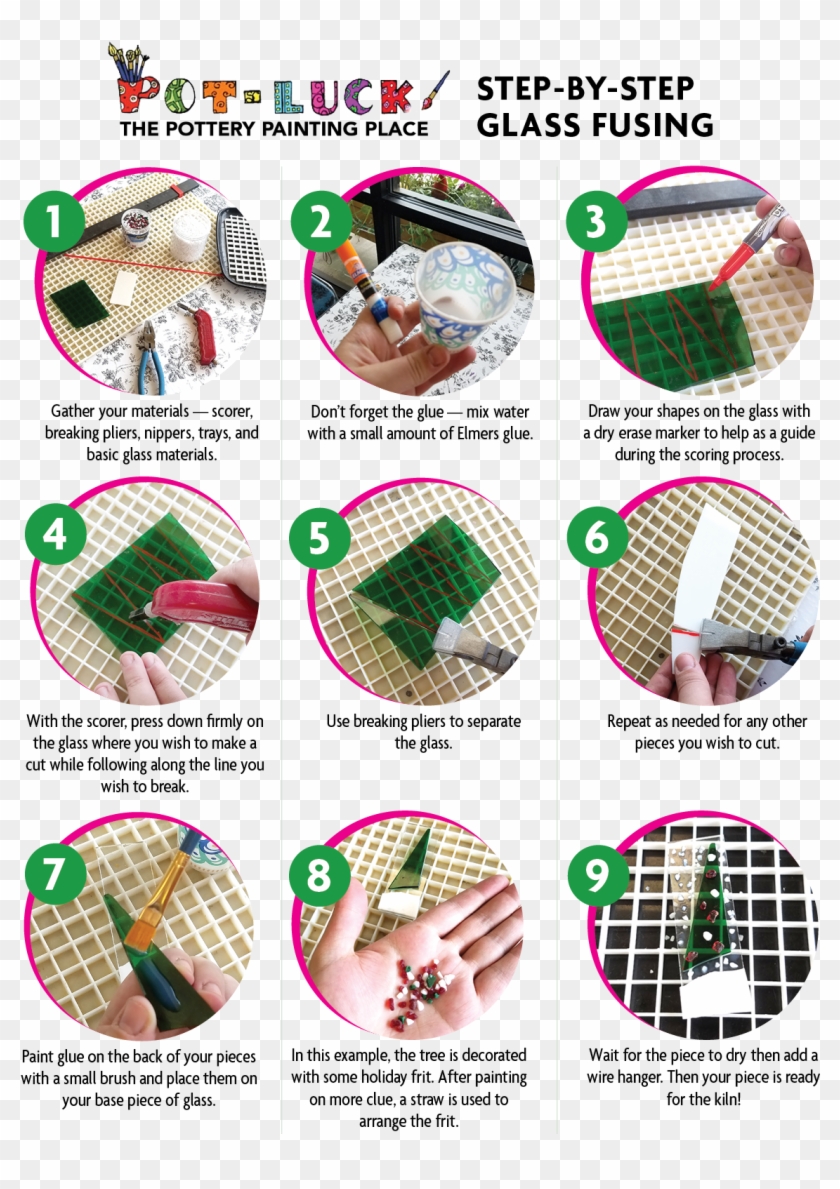 POT-LUCK
THE POTTERY PAINTING PLACE

STEP-BY-STEP
GLASS FUSING

1
Gather your materials — scorer, breaking pliers, nippers, trays, and basic glass materials.

2
Don't forget the glue — mix water with a small amount of Elmers glue.

3
Draw your shapes on the glass with a dry erase marker to help as a guide during the scoring process.

4
With the scorer, press down firmly on the glass where you wish to make a cut while following along the line you wish to break.

5
Use breaking pliers to separate the glass.

6
Repeat as needed for any other pieces you wish to cut.

7
Paint glue on the back of your pieces with a small brush and place them on your base piece of glass.

8
In this example, the tree is decorated with some holiday frit. After painting on more clue, a straw is used to arrange the frit.

9
Wait for the piece to dry then add a wire hanger. Then your piece is ready for the kiln!