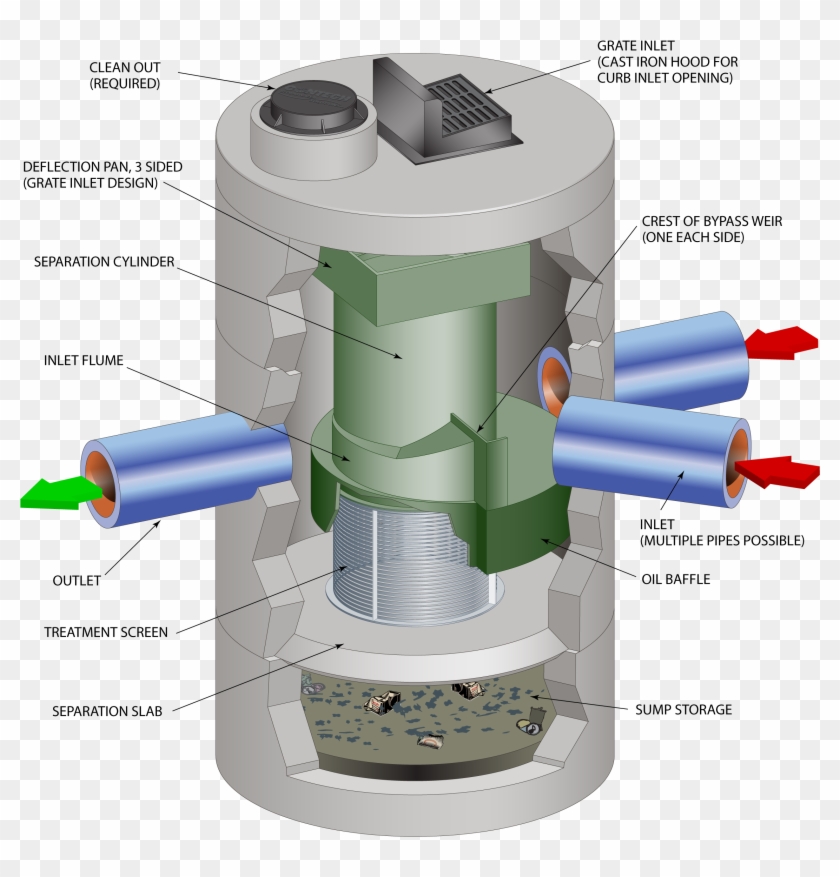 CLEAN OUT (REQUIRED)

GRATE INLET (CAST IRON HOOD FOR CURB INLET OPENING)

DEFLECTION PAN, 3 SIDED (GRATE INLET DESIGN)

CREST OF BYPASS WEIR (ONE EACH SIDE)

SEPARATION CYLINDER

INLET FLUME

INLET (MULTIPLE PIPES POSSIBLE)

OUTLET

OIL BAFFLE

TREATMENT SCREEN

SEPARATION SLAB

SUMP STORAGE