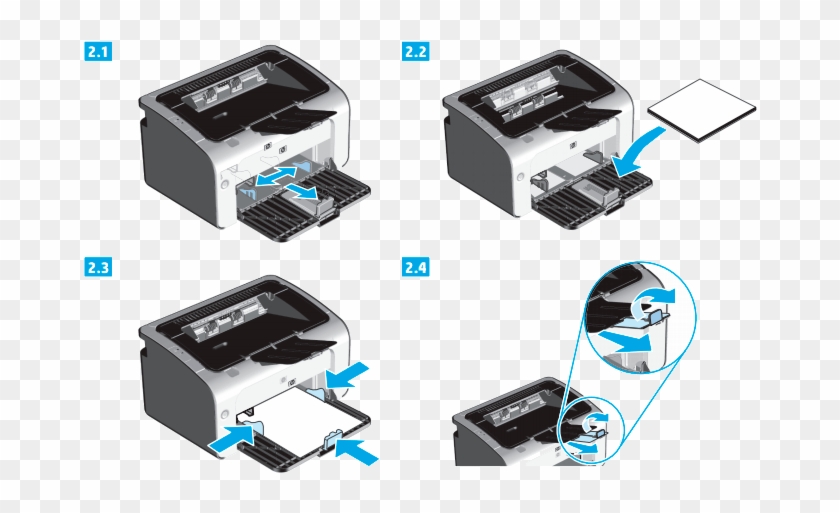 2.1

2.2

2.3

2.4