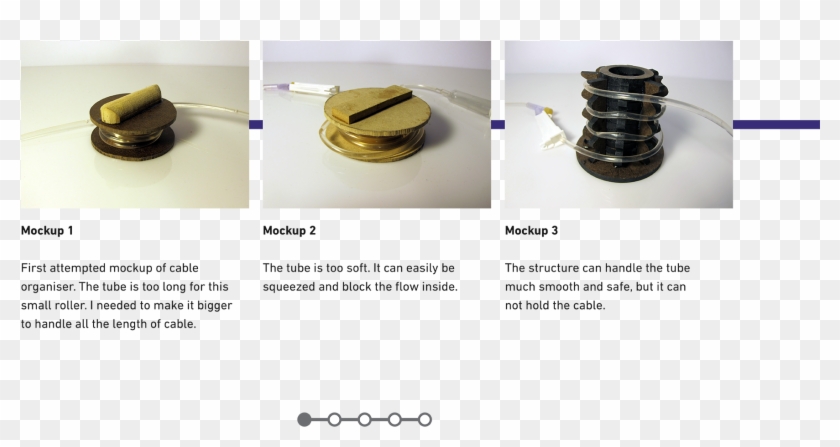 Mockup 1

First attempted mockup of cable organiser. The tube is too long for this small roller. I needed to make it bigger to handle all the length of cable.

Mockup 2

The tube is too soft. It can easily be squeezed and block the flow inside.

Mockup 3

The structure can handle the tube much smooth and safe, but it can not hold the cable.