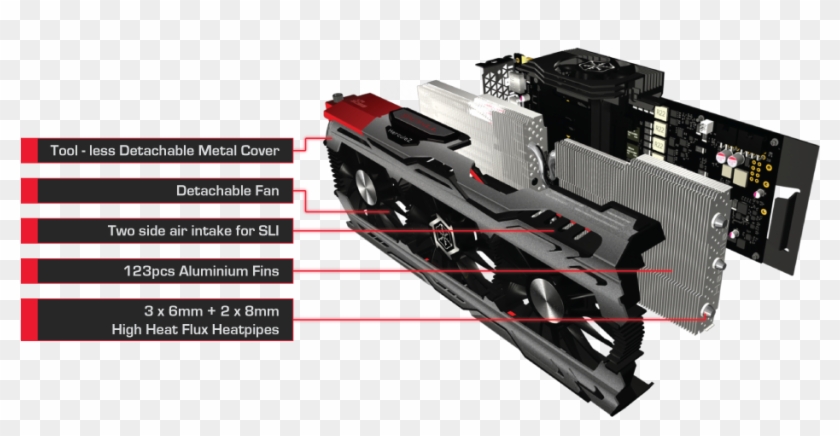 Tool - less Detachable Metal Cover

Detachable Fan

Two side air intake for SLI

123pcs Aluminium Fins

3 x 6mm + 2 x 8mm
High Heat Flux Heatpipes