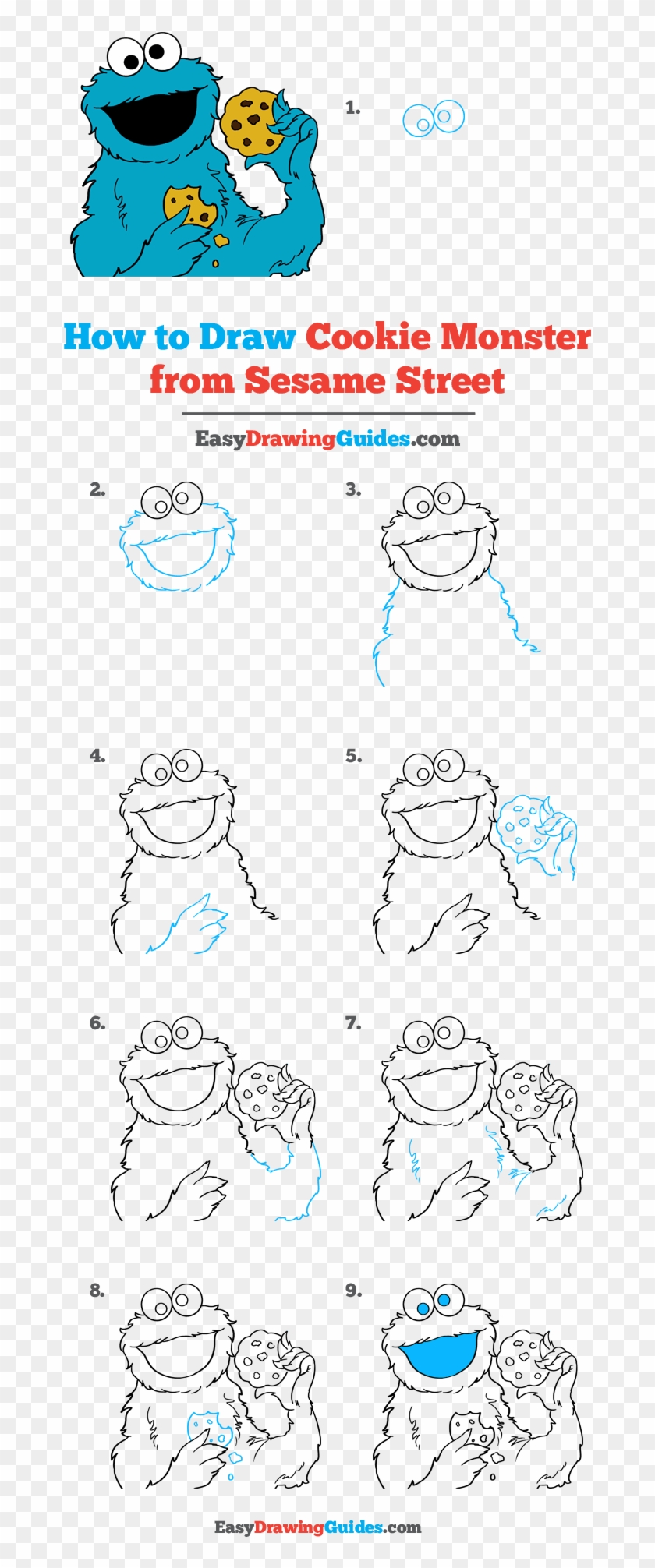 1.

How to Draw Cookie Monster from Sesame Street

EasyDrawingGuides.com

2.

3.

4.

5.

6.

7.

8.

9.

EasyDrawingGuides.com