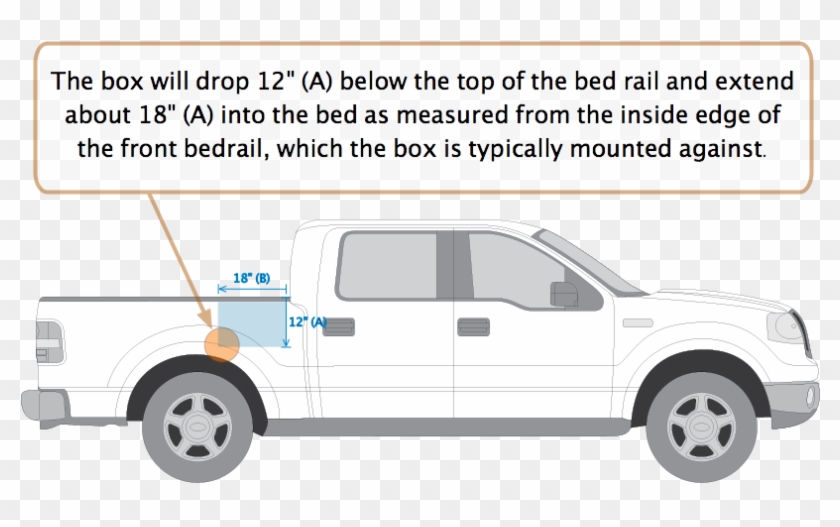 The box will drop 12" (A) below the top of the bed rail and extend about 18" (A) into the bed as measured from the inside edge of the front bedrail, which the box is typically mounted against.

18" (B)

12" (A)