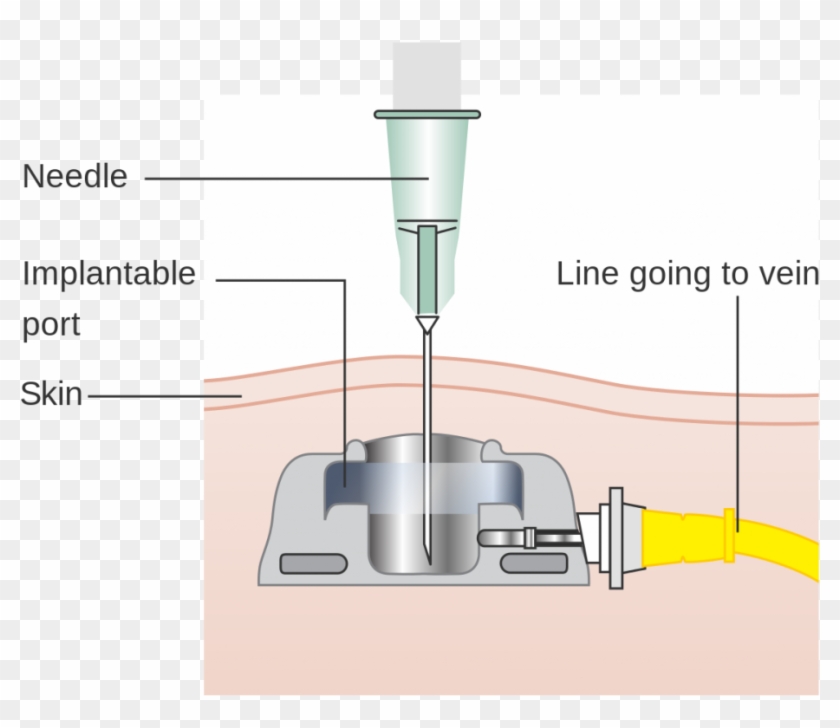 Needle

Implantable port

Skin

Line going to vein