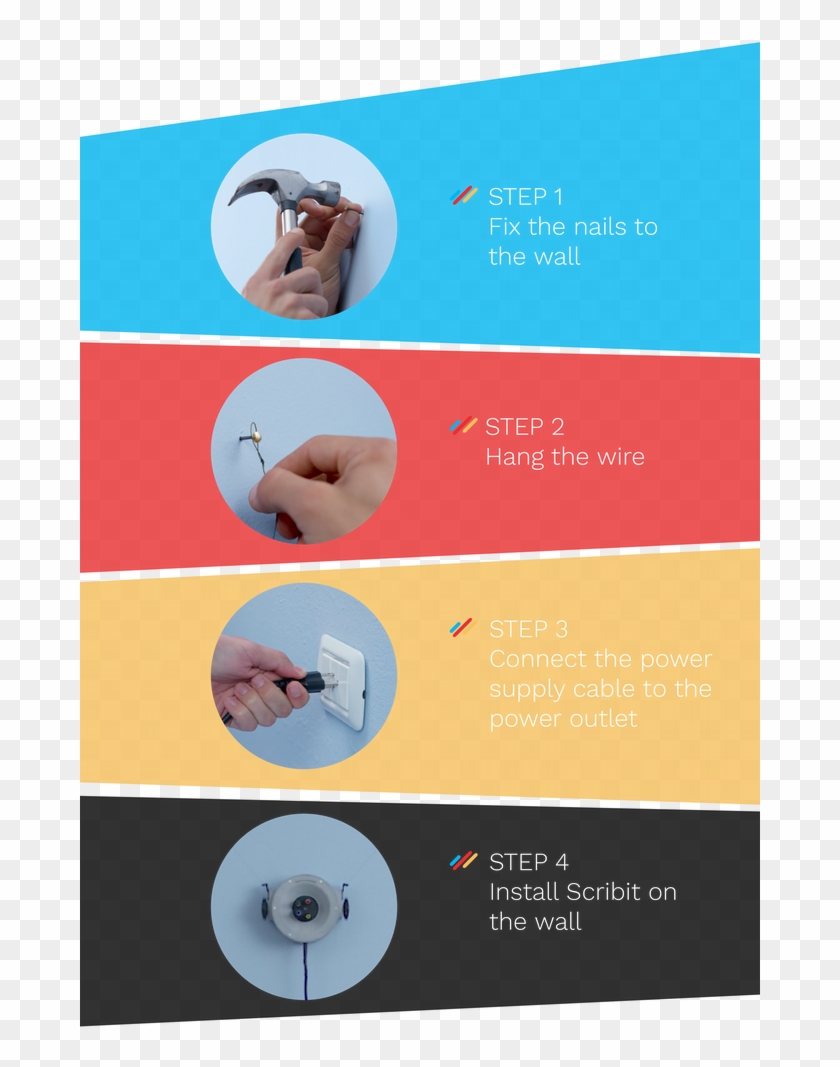 STEP 1
Fix the nails to the wall

STEP 2
Hang the wire

STEP 3
Connect the power supply cable to the power outlet

STEP 4
Install Scribit on the wall