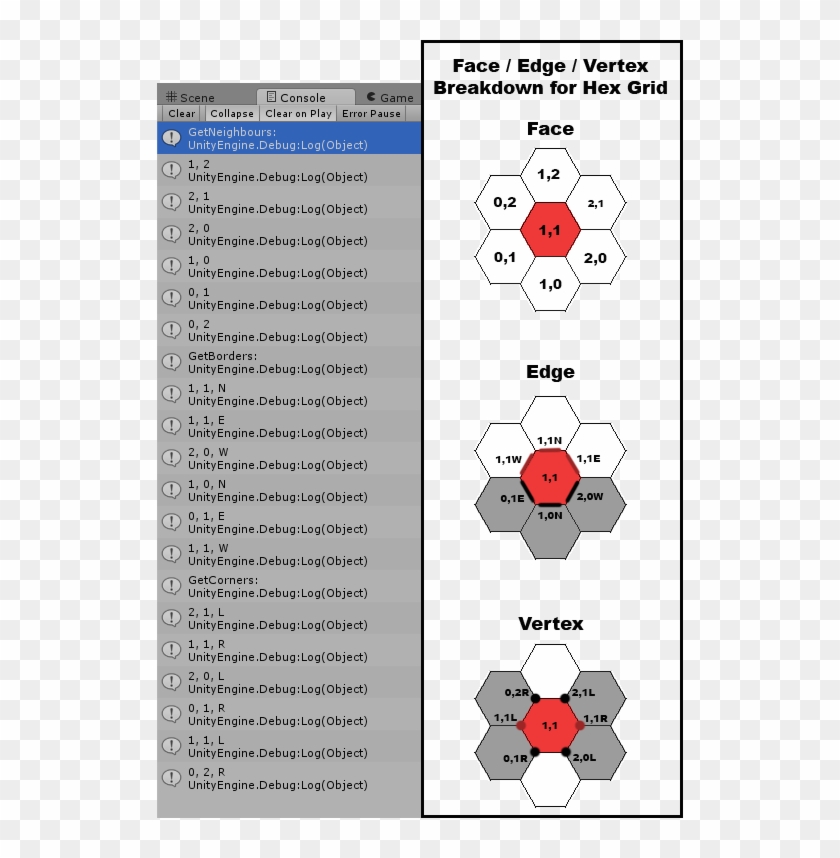 Scene
Console
Game
Clear
Collapse
Clear on Play
Error Pause

GetNeighbours:
UnityEngine.Debug:Log(Object)
1, 2
UnityEngine.Debug:Log(Object)
2, 1
UnityEngine.Debug:Log(Object)
2, 0
UnityEngine.Debug:Log(Object)
1, 0
UnityEngine.Debug:Log(Object)
0, 1
UnityEngine.Debug:Log(Object)
0, 2
UnityEngine.Debug:Log(Object)
GetBorders:
UnityEngine.Debug:Log(Object)
1, 1, N
UnityEngine.Debug:Log(Object)
1, 1, E
UnityEngine.Debug:Log(Object)
2, 0, W
UnityEngine.Debug:Log(Object)
1, 0, N
UnityEngine.Debug:Log(Object)
0, 1, E
UnityEngine.Debug:Log(Object)
1, 1, W
UnityEngine.Debug:Log(Object)
GetCorners:
UnityEngine.Debug:Log(Object)
2, 1, L
UnityEngine.Debug:Log(Object)
1, 1, R
UnityEngine.Debug:Log(Object)
2, 0, L
UnityEngine.Debug:Log(Object)
0, 1, R
UnityEngine.Debug:Log(Object)
1, 1, L
UnityEngine.Debug:Log(Object)
0, 2, R
UnityEngine.Debug:Log(Object)

Face / Edge / Vertex
Breakdown for Hex Grid

Face
1,2
0,2
2,1
1,1
0,1
2,0
1,0

Edge
1,1N
1,1W
1,1E
1,1
0,1E
2,0W
1,0N

Vertex
0,2R
2,1L
1,1L
1,1
1,1R
0,1R
2,0L