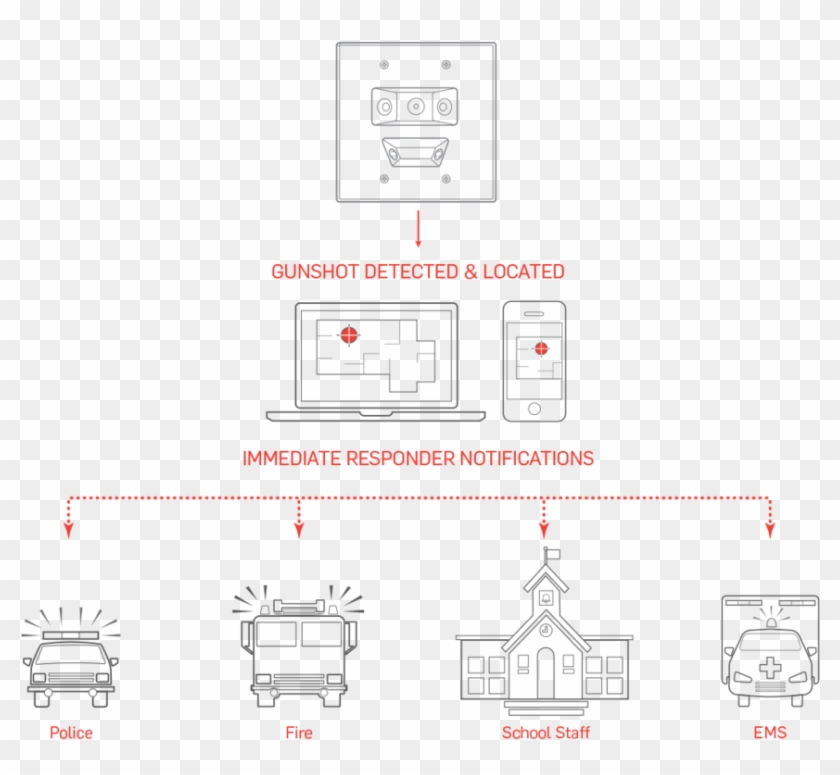 GUNSHOT DETECTED & LOCATED

IMMEDIATE RESPONDER NOTIFICATIONS

Police

Fire

School Staff

EMS