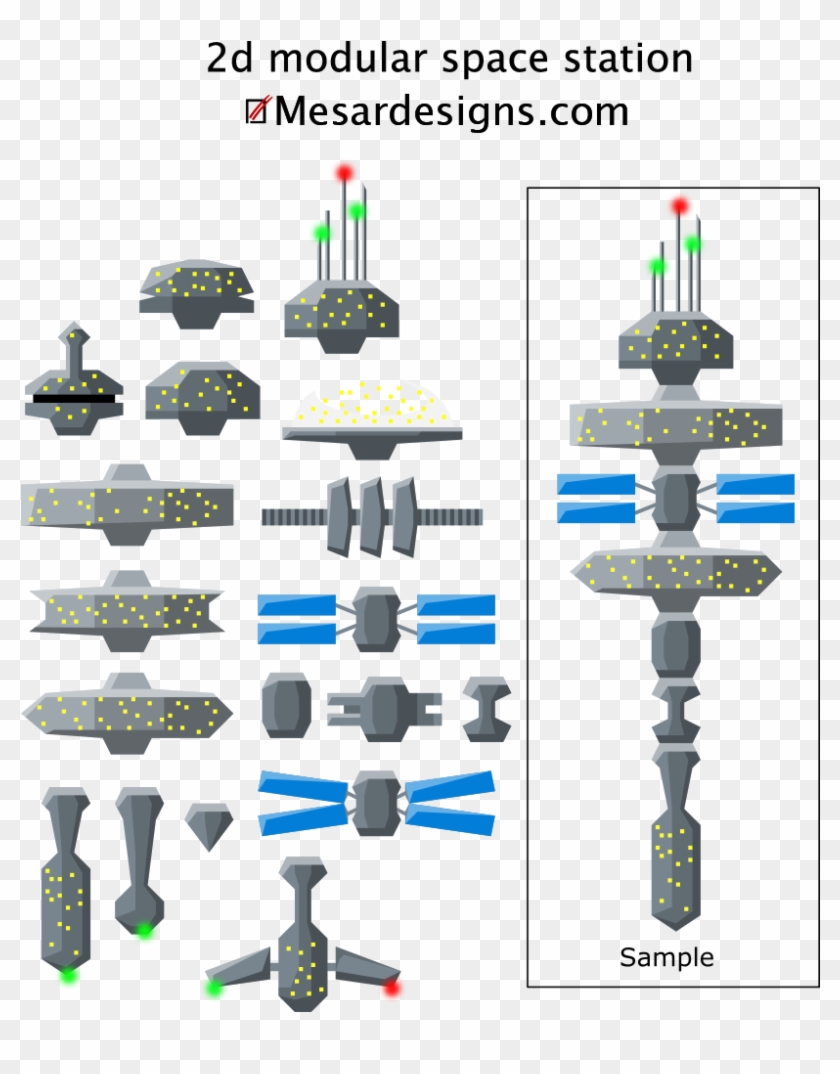 2d modular space station
Mesardesigns.com

Sample