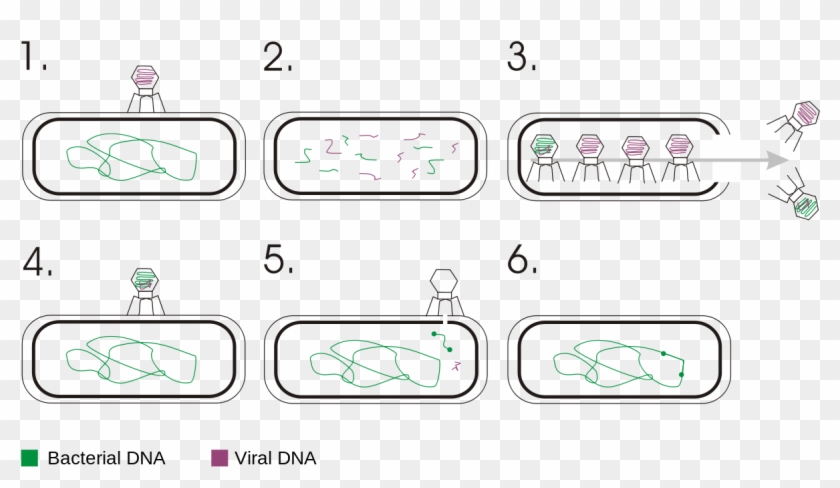 1.

2.

3.

4.

5.

6.

Bacterial DNA

Viral DNA