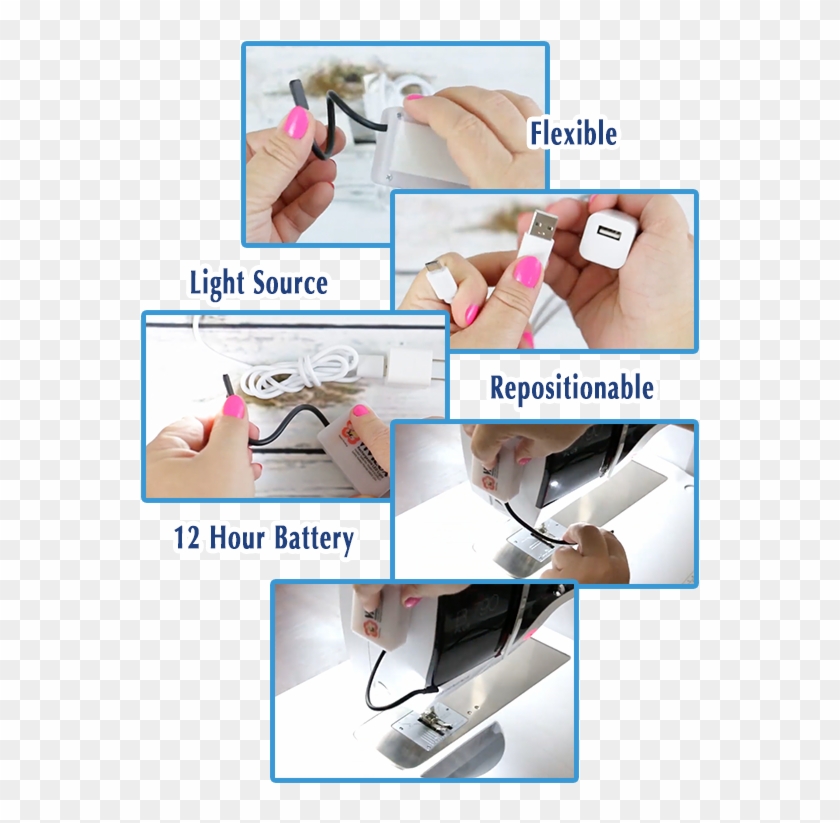 Flexible

Light Source

Repositionable

12 Hour Battery